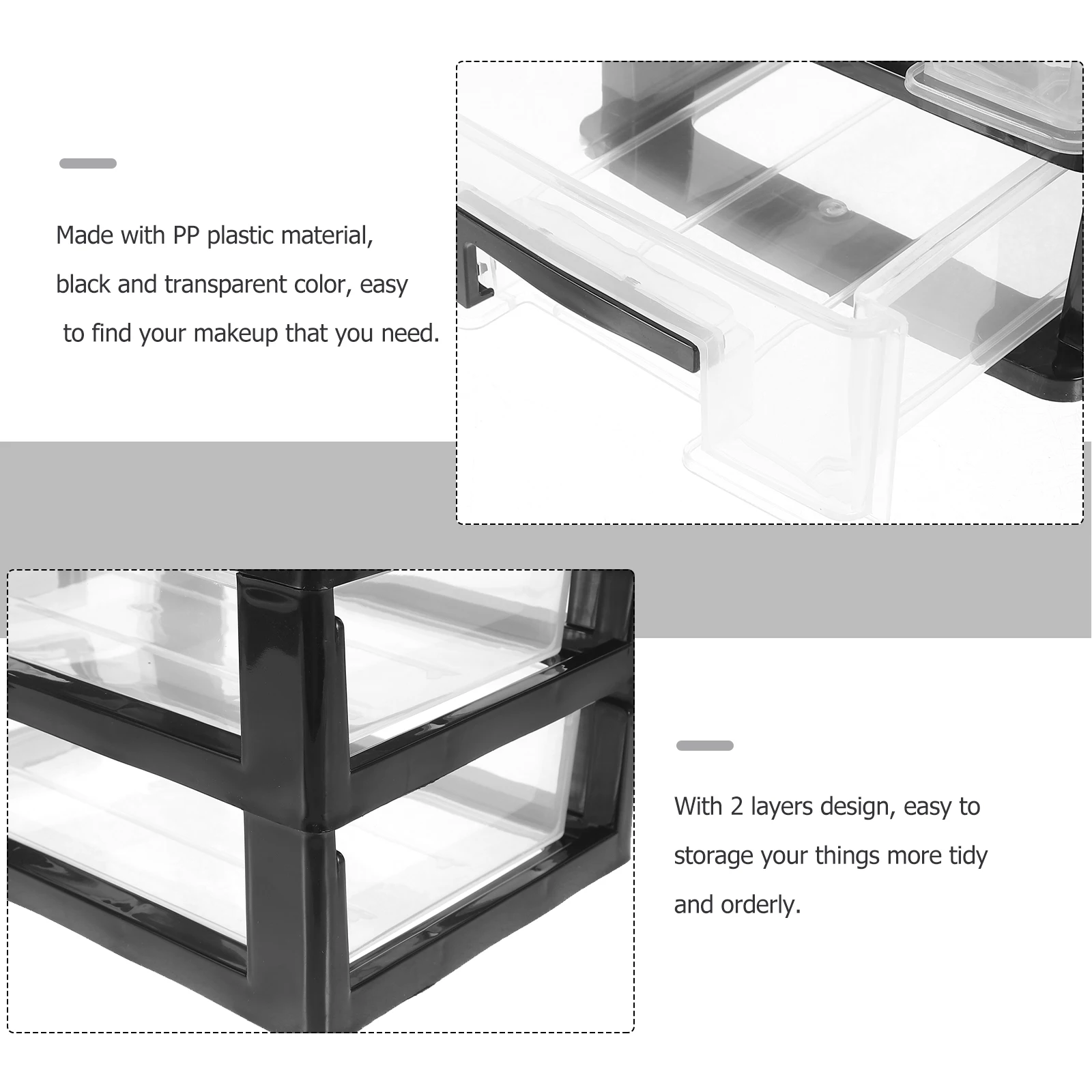 Made with PP plastic material, black and transparent color, easy to find your makeup that you need.

With 2 layers design, easy to storage your things more tidy and orderly.