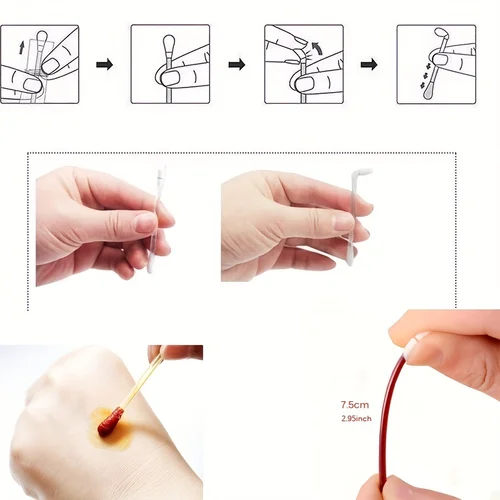 7.5cm
2.95inch