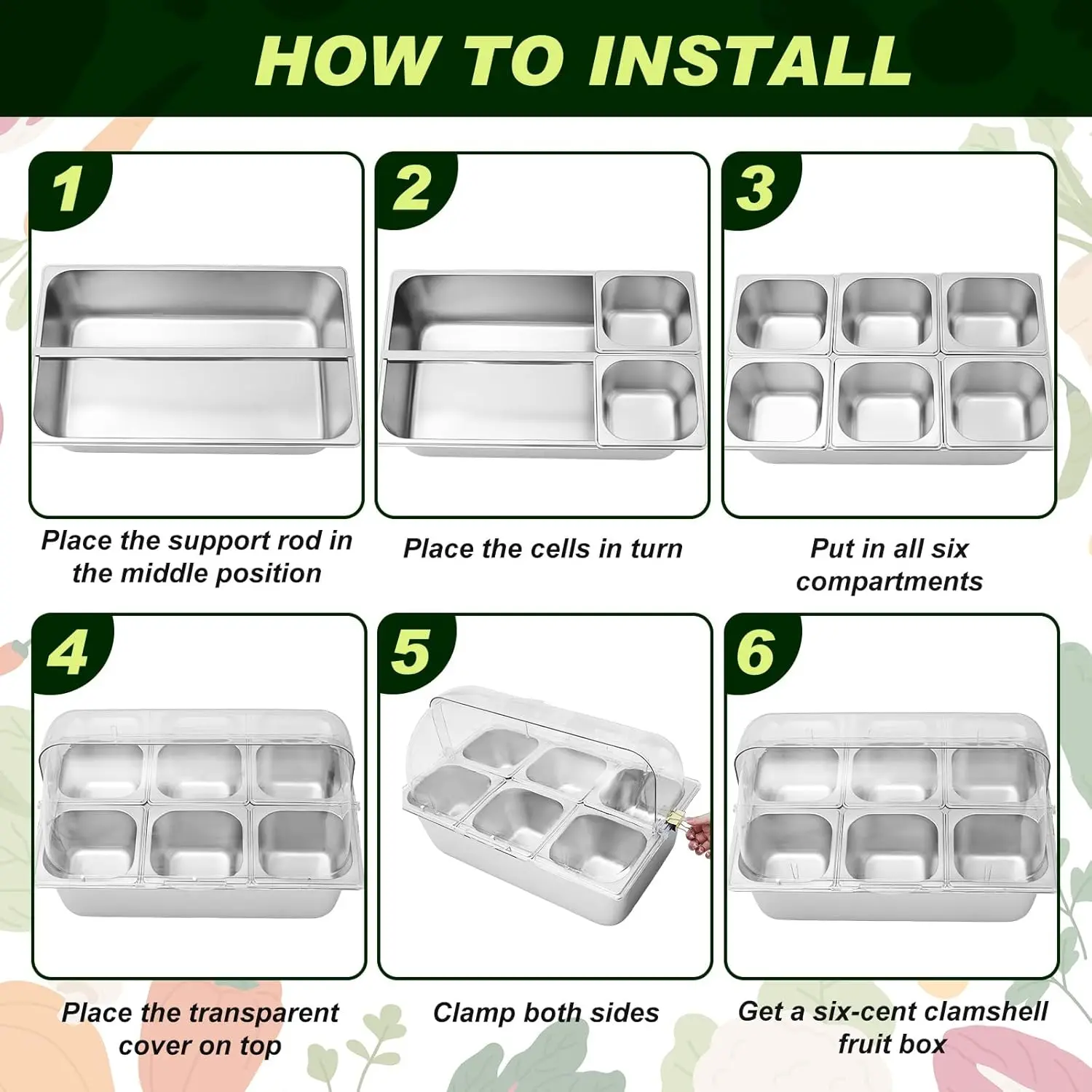 HOW TO INSTALL

1

Place the support rod in the middle position

2

Place the cells in turn

3

Put in all six compartments

4

Place the transparent cover on top

5

Clamp both sides

6

Get a six-cent clamshell fruit box