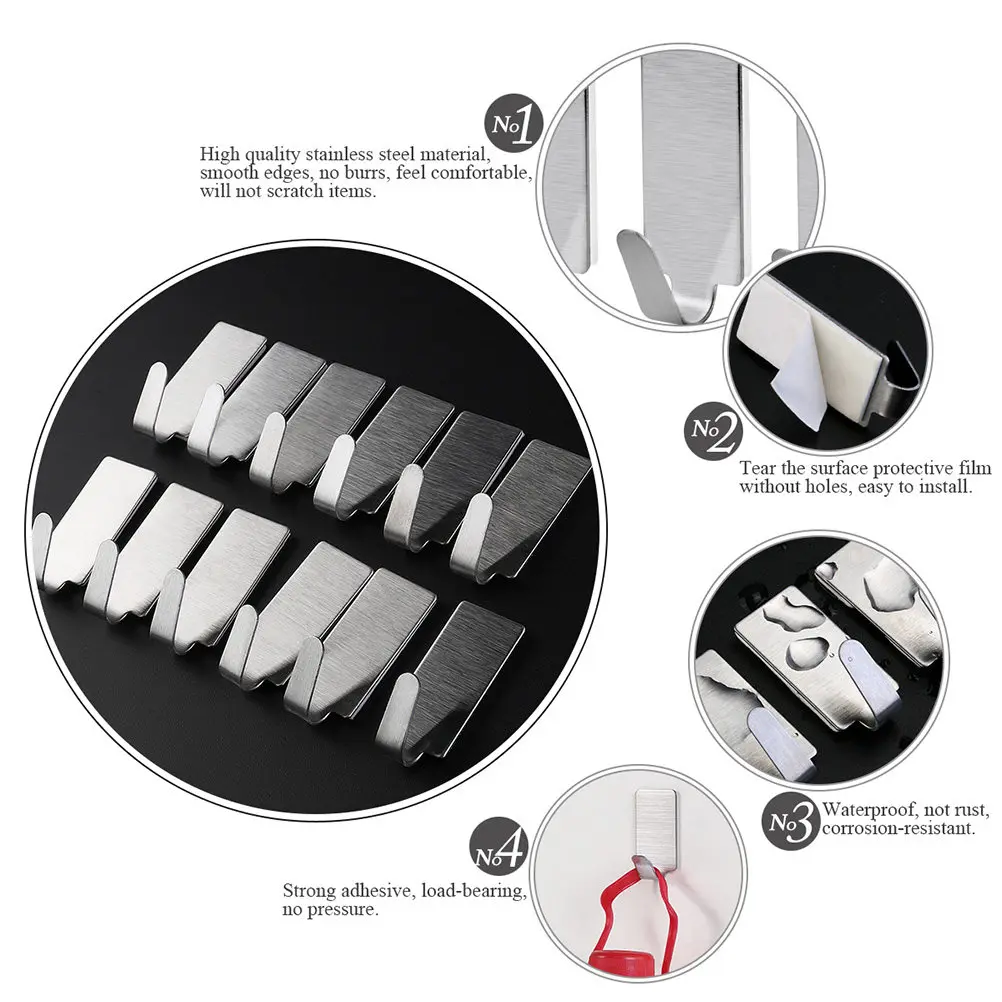 №1

High quality stainless steel material, smooth edges, no burrs, feel comfortable, will not scratch items.

№2

Tear the surface protective film without holes, easy to install.

№3

Waterproof, not rust, corrosion-resistant.

№4

Strong adhesive, load-bearing, no pressure.