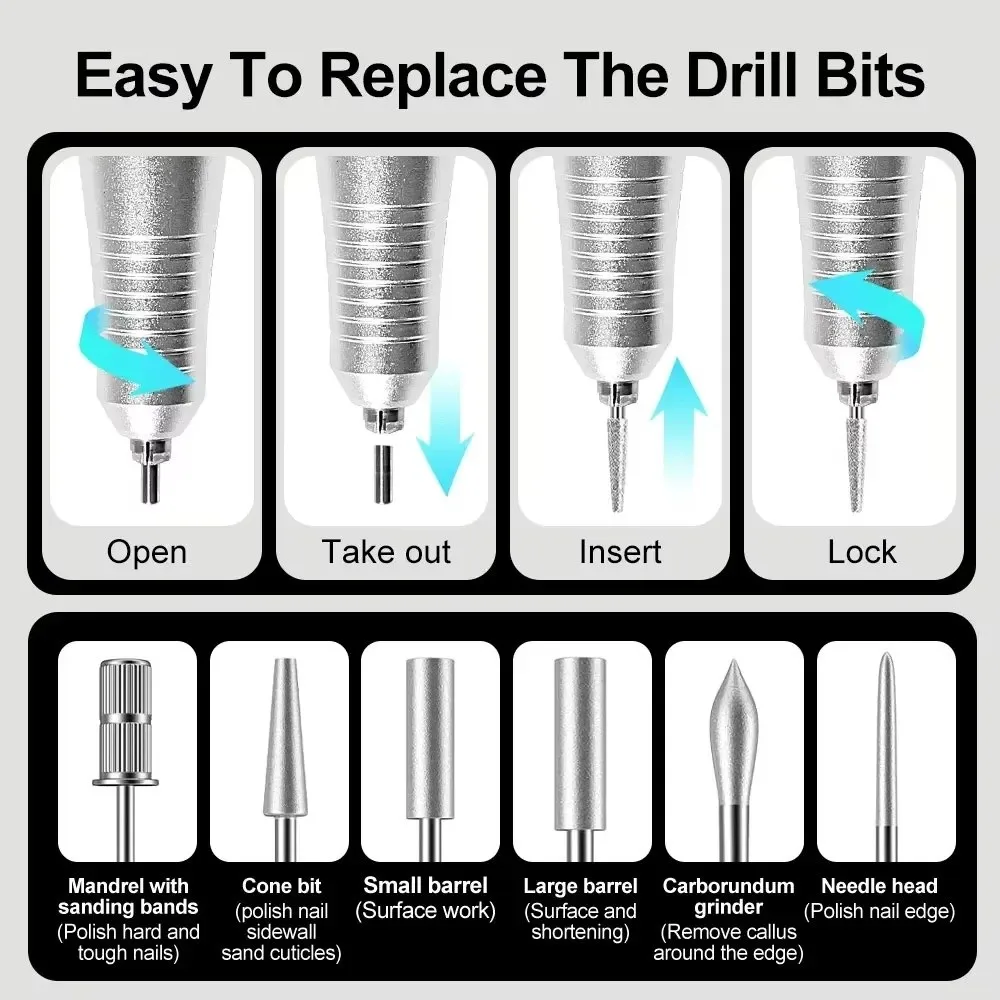 Easy To Replace The Drill Bits

Open

Take out

Insert

Lock

Mandrel with sanding bands (Polish hard and tough nails)

Cone bit (polish nail sidewall sand cuticles)

Small barrel (Surface work)

Large barrel (Surface and shortening)

Carborundum grinder (Remove callus around the edge)

Needle head (Polish nail edge)