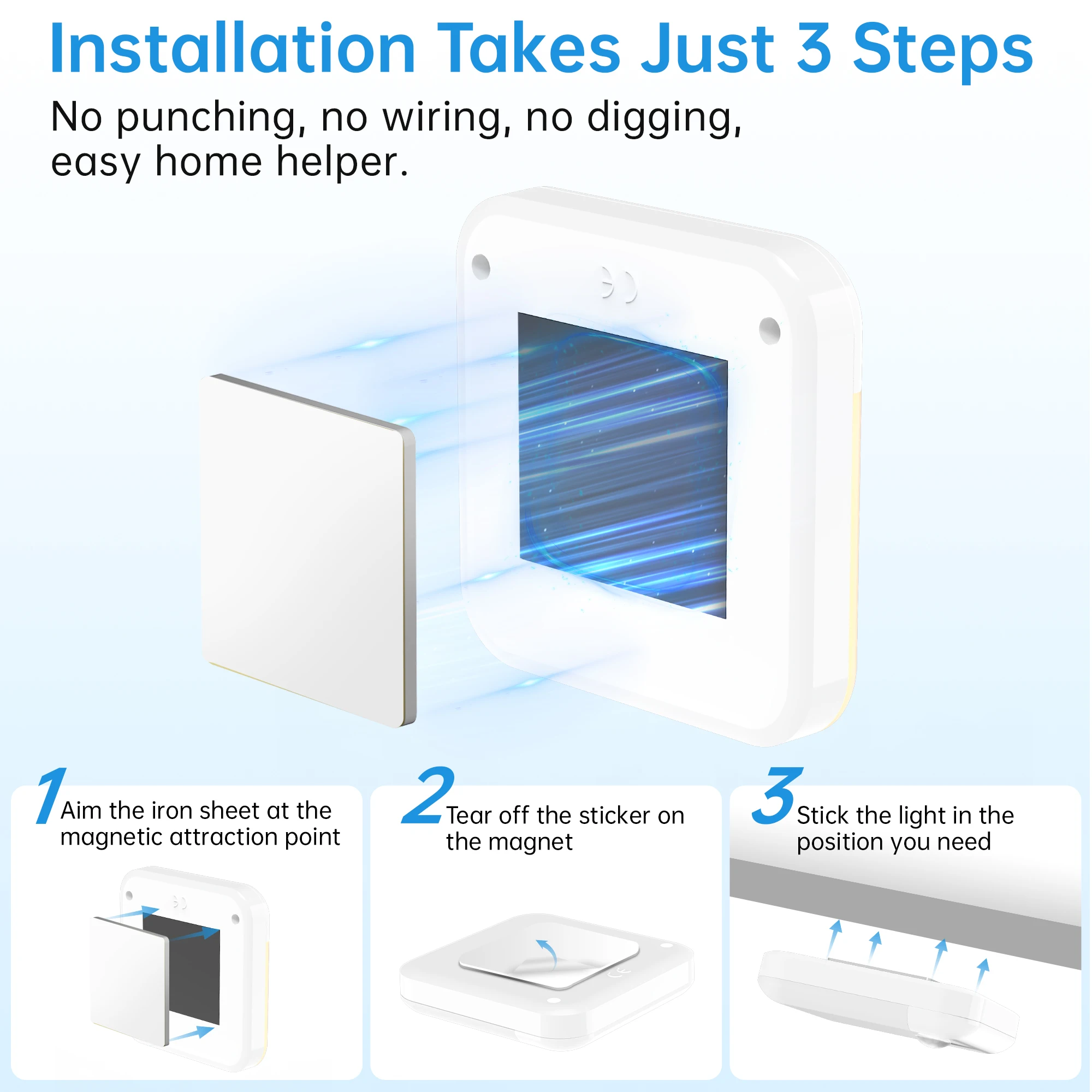 Installation Takes Just 3 Steps

No punching, no wiring, no digging, easy home helper.

1 Aim the iron sheet at the magnetic attraction point

2 Tear off the sticker on the magnet

3 Stick the light in the position you need