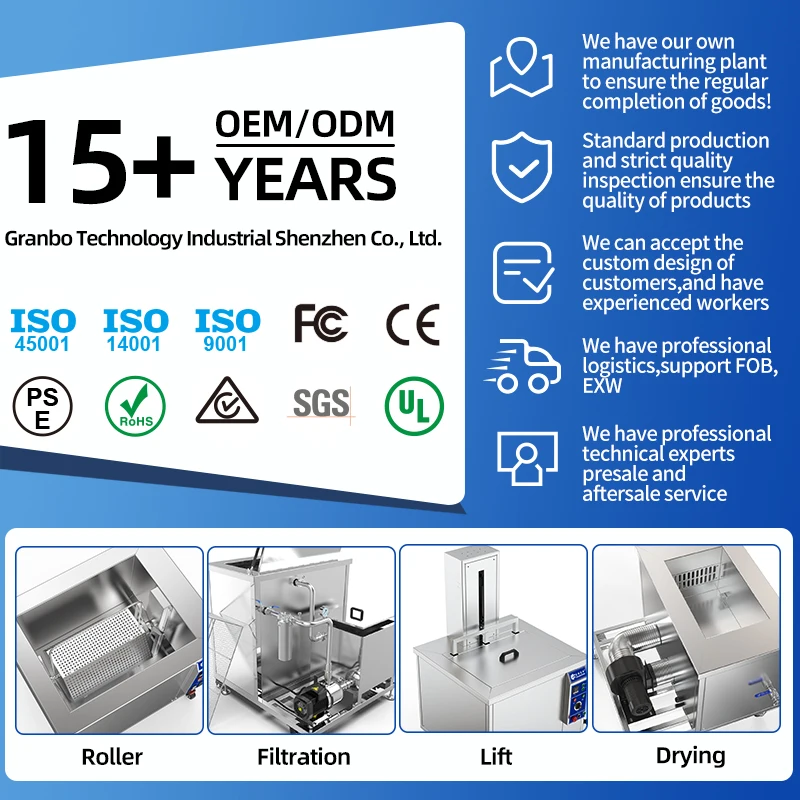 15+ OEM/ODM YEARS

Granbo Technology Industrial Shenzhen Co., Ltd.

ISO 45001 ISO 14001 ISO 9001 FC CE

PS E RoHS SGS UL

We have our own manufacturing plant to ensure the regular completion of goods!

Standard production and strict quality inspection ensure the quality of products

We can accept the custom design of customers,and have experienced workers

We have professional logistics,support FOB, EXW

We have professional technical experts presale and aftersale service

Roller

Filtration

Lift

Drying