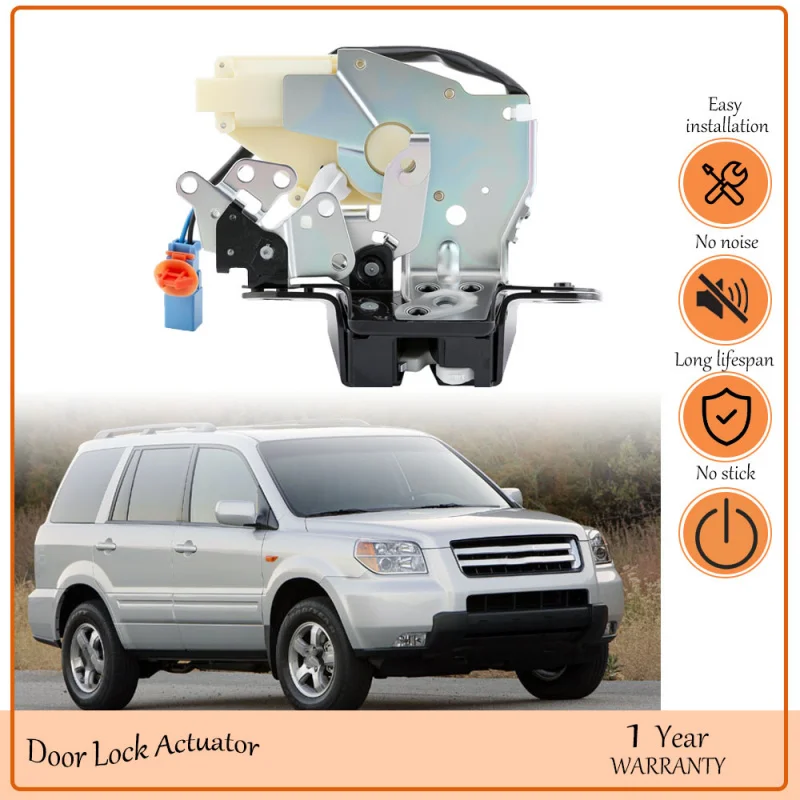 Easy installation

No noise

Long lifespan

No stick

Door Lock Actuator

1 Year WARRANTY