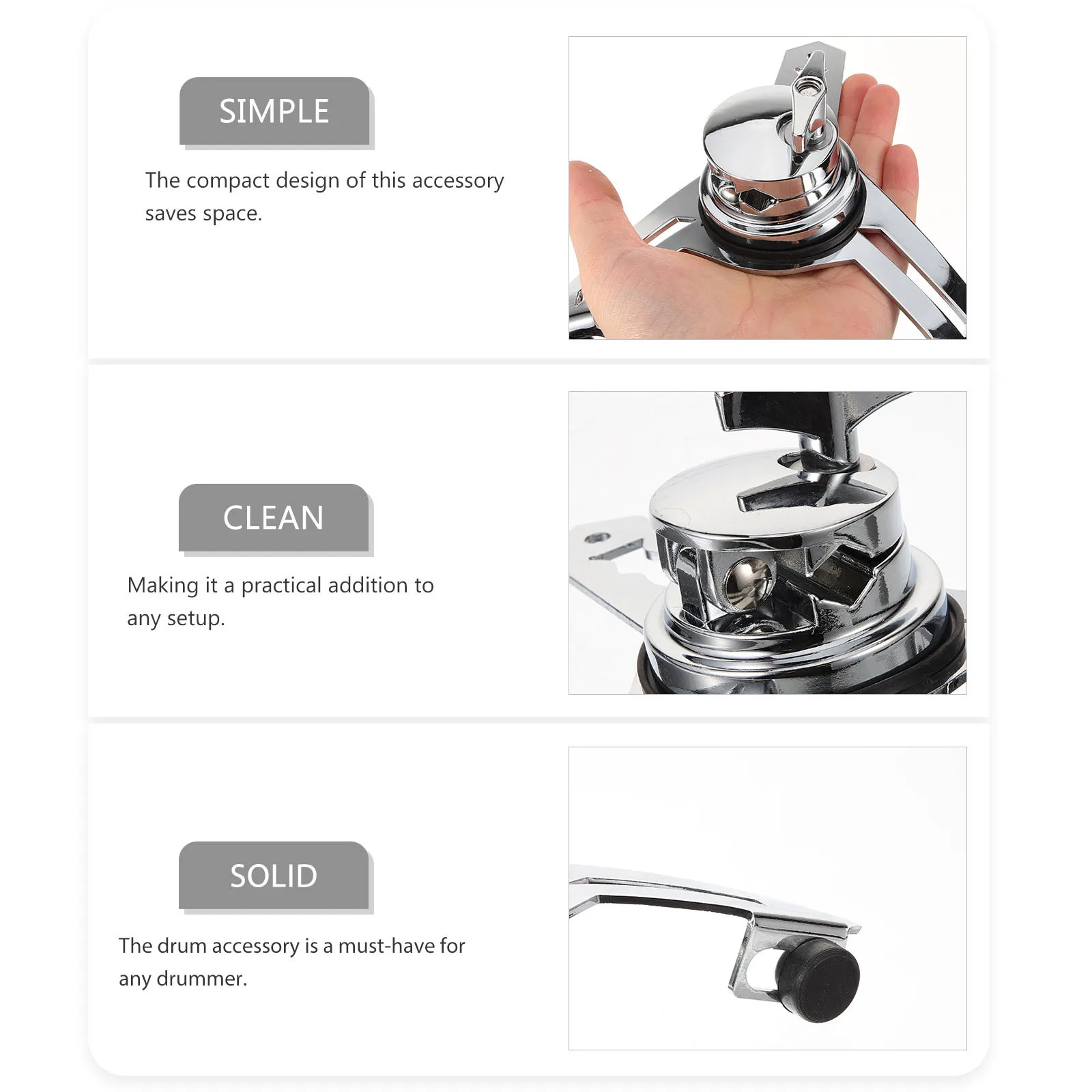 SIMPLE

The compact design of this accessory saves space.

CLEAN

Making it a practical addition to any setup.

SOLID

The drum accessory is a must-have for any drummer.