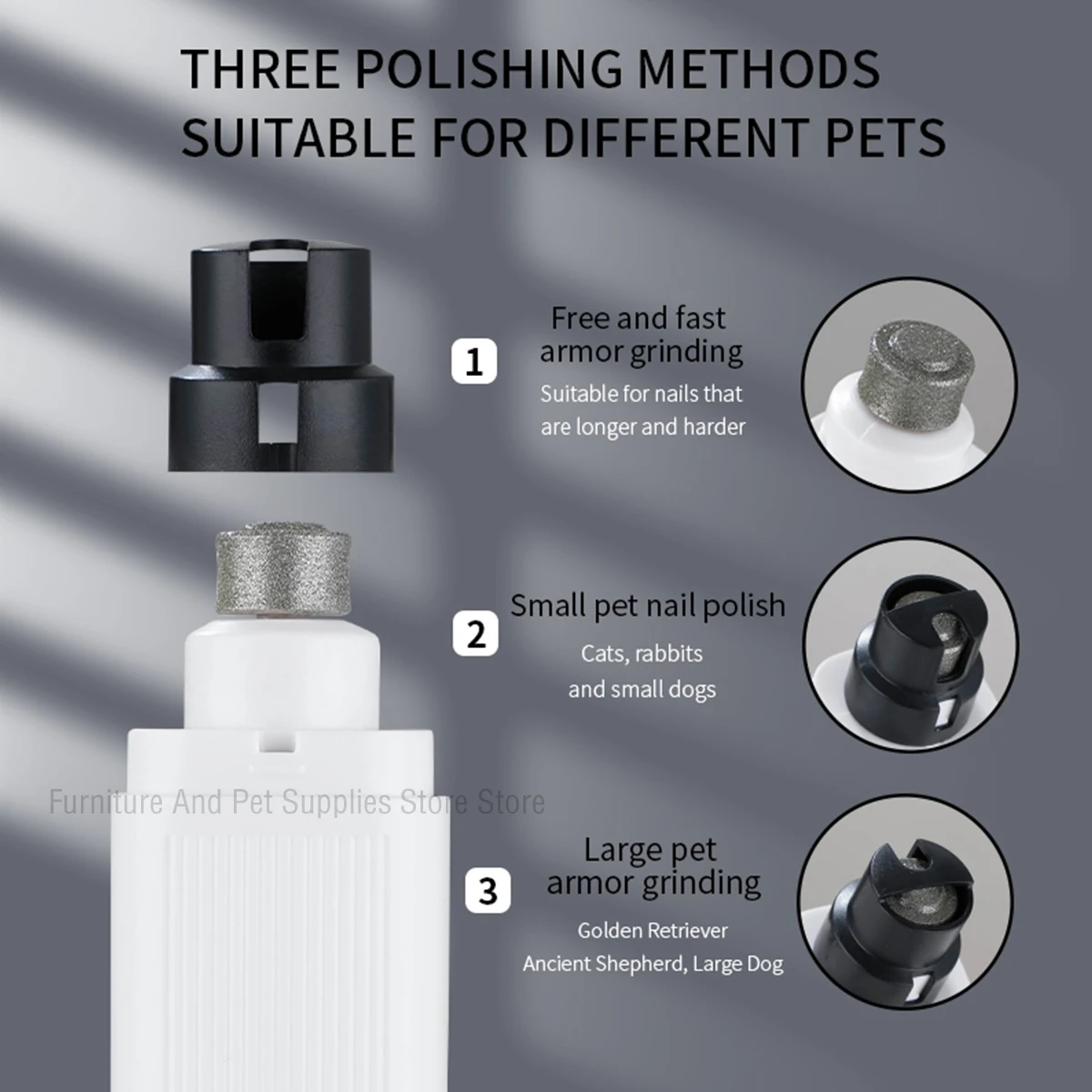 THREE POLISHING METHODS SUITABLE FOR DIFFERENT PETS

1
Free and fast armor grinding
Suitable for nails that are longer and harder

2
Small pet nail polish
Cats, rabbits and small dogs

Furniture And Pet Supplies Store Store

3
Large pet armor grinding
Golden Retriever
Ancient Shepherd, Large Dog