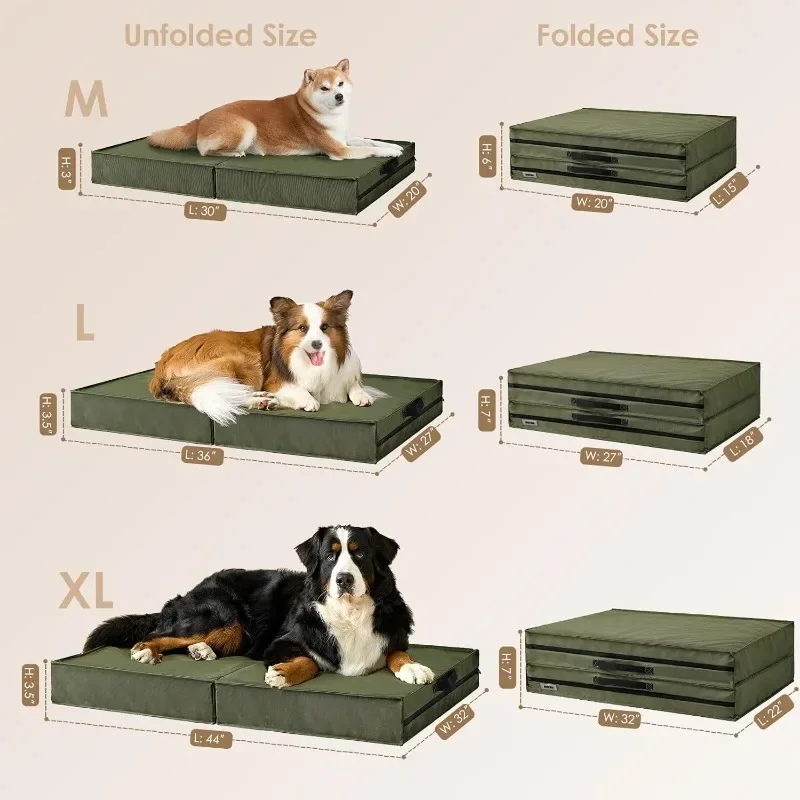 Unfolded Size

Folded Size

M

H: 3"

L: 30"

W: 20"

H: 6"

W: 20"

L: 15"

L

H: 3.5"

L: 36"

W: 27"

H: 7"

W: 27"

L: 18"

XL

H: 3.5"

L: 44"

W: 32"

H: 7"

W: 32"

L: 22"