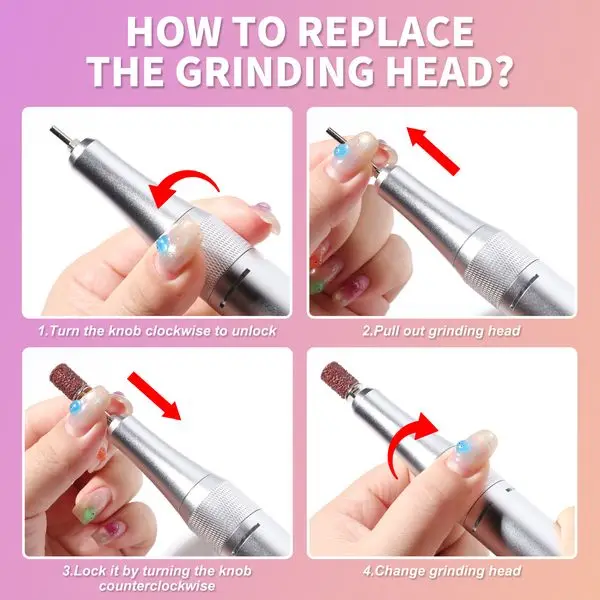 HOW TO REPLACE THE GRINDING HEAD?

1.Turn the knob clockwise to unlock

2.Pull out grinding head

3.Lock it by turning the knob counterclockwise

4.Change grinding head