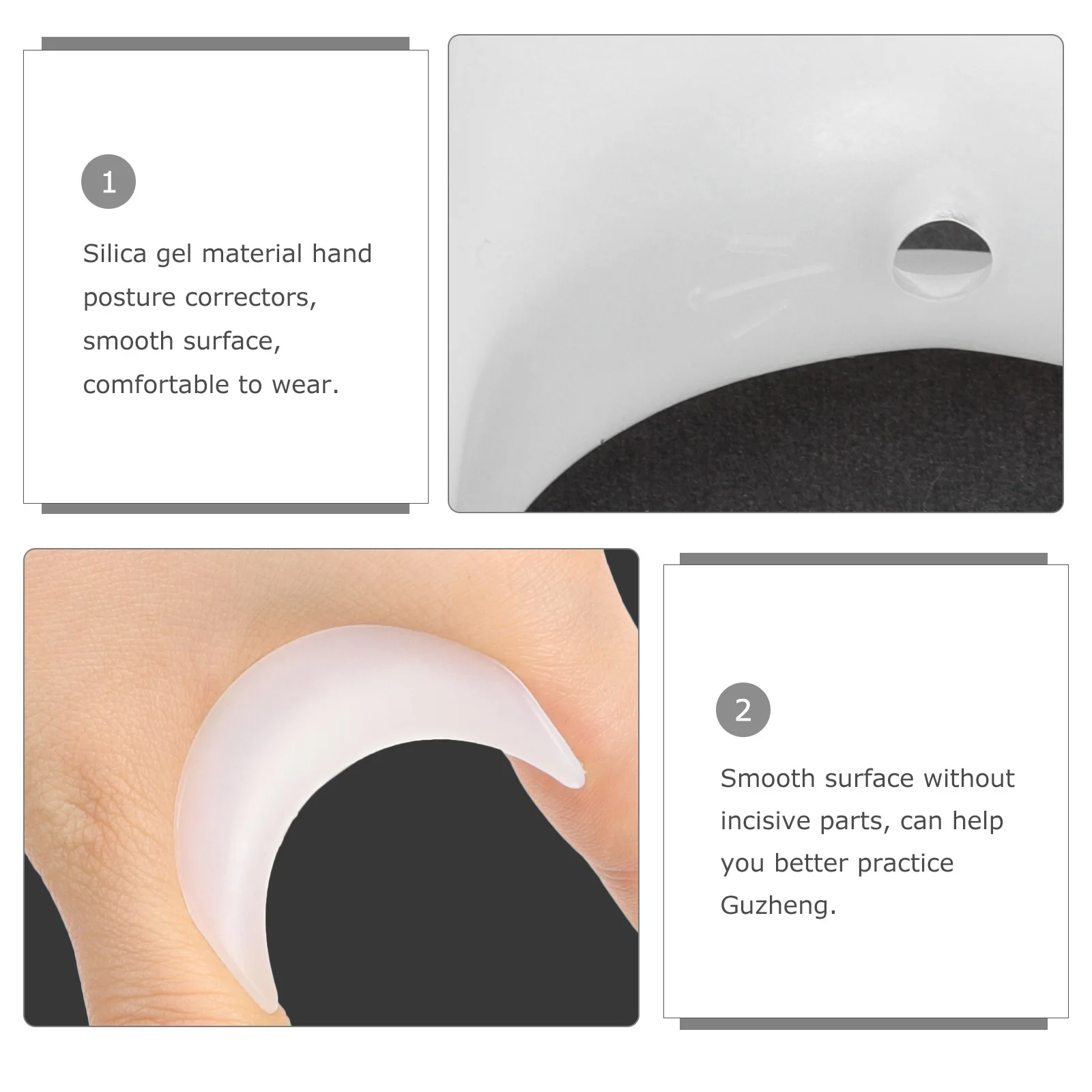 1

Silica gel material hand posture correctors, smooth surface, comfortable to wear.

2

Smooth surface without incisive parts, can help you better practice Guzheng.