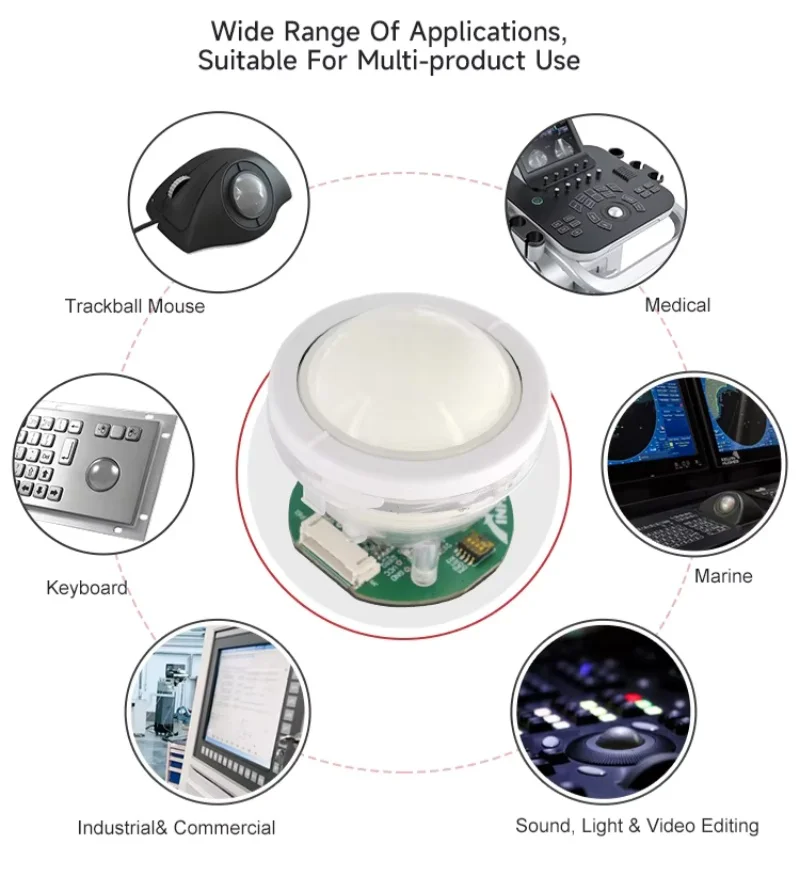 Wide Range Of Applications, Suitable For Multi-product Use

Trackball Mouse

Medical

Keyboard

Marine

Industrial& Commercial

Sound, Light & Video Editing