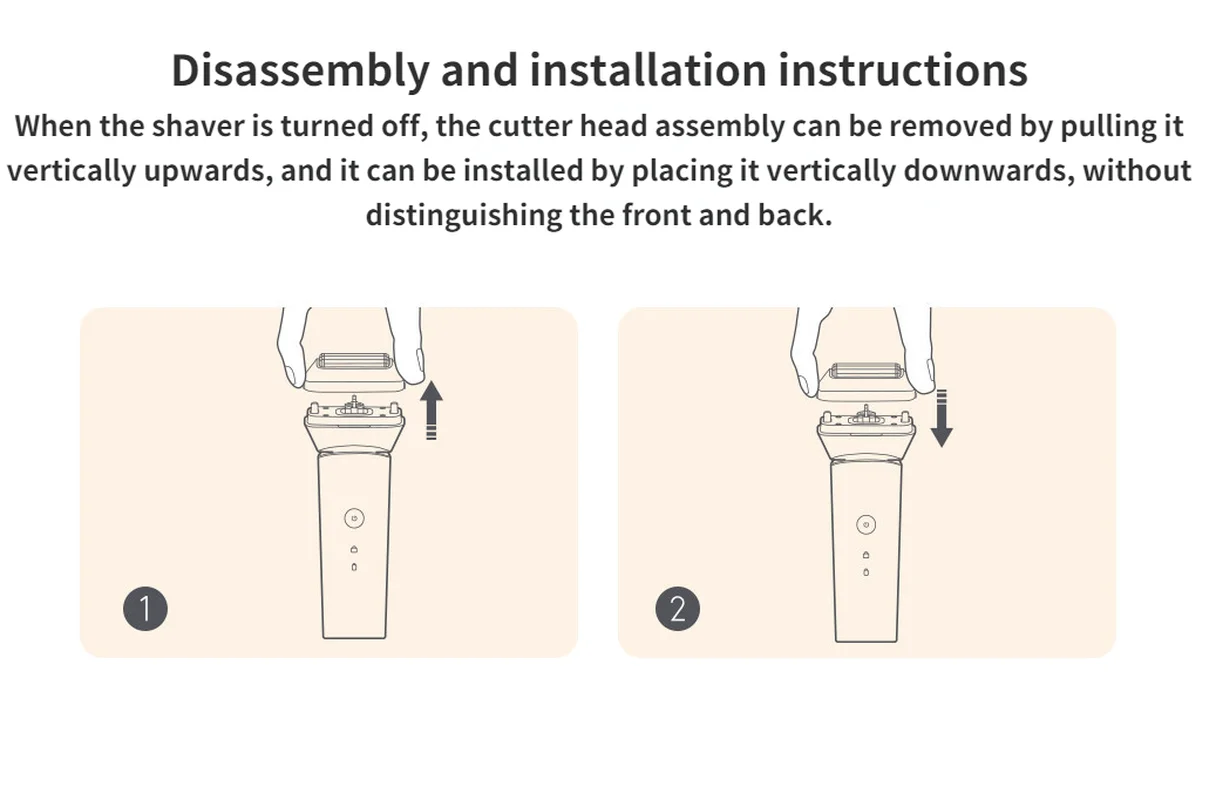 Disassembly and installation instructions

When the shaver is turned off, the cutter head assembly can be removed by pulling it vertically upwards, and it can be installed by placing it vertically downwards, without distinguishing the front and back.

1

2