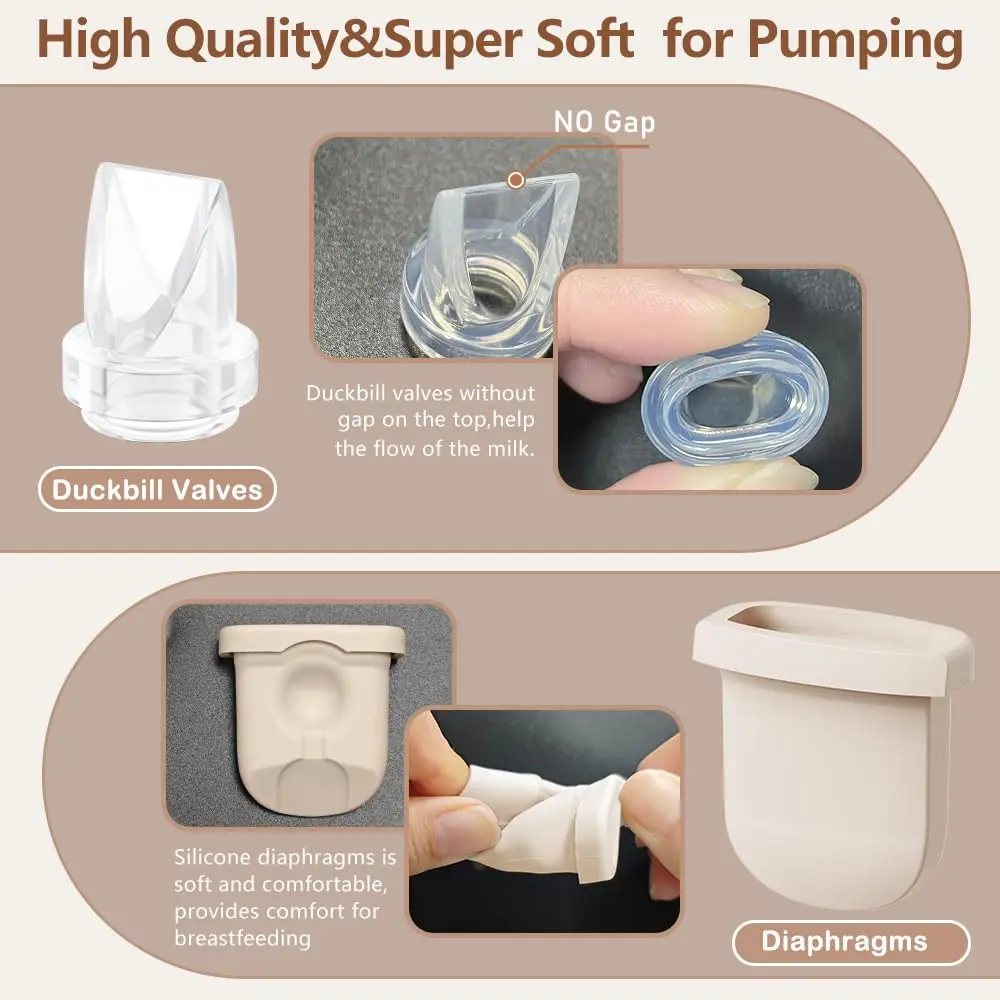 High Quality&Super Soft for Pumping

NO Gap

Duckbill valves without gap on the top,help the flow of the milk.

Duckbill Valves

Silicone diaphragms is soft and comfortable, provides comfort for breastfeeding

Diaphragms