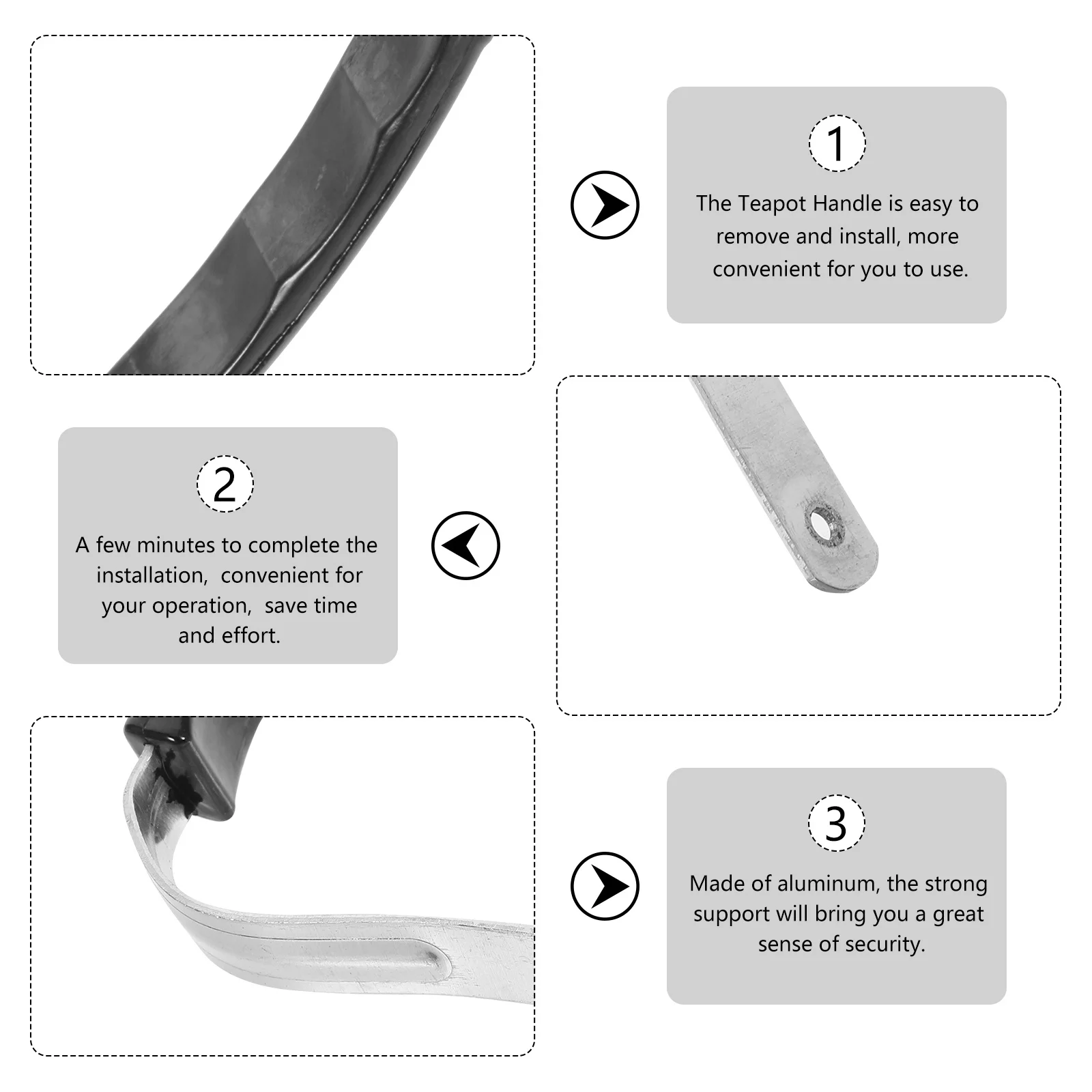 1

The Teapot Handle is easy to remove and install, more convenient for you to use.

2

A few minutes to complete the installation, convenient for your operation, save time and effort.

3

Made of aluminum, the strong support will bring you a great sense of security.