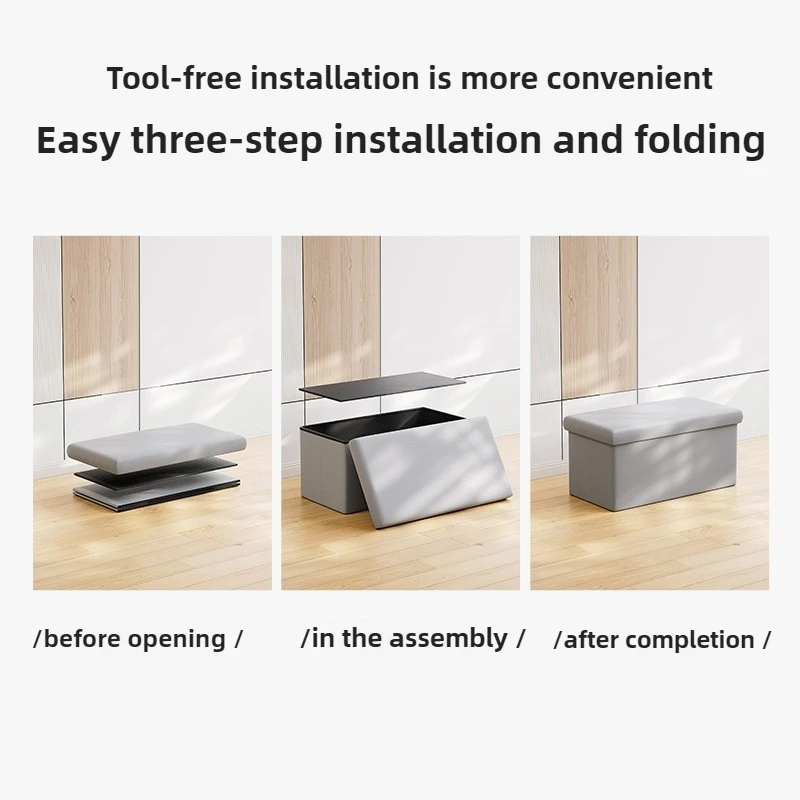 Tool-free installation is more convenient

Easy three-step installation and folding

/before opening /

/in the assembly /

/after completion /