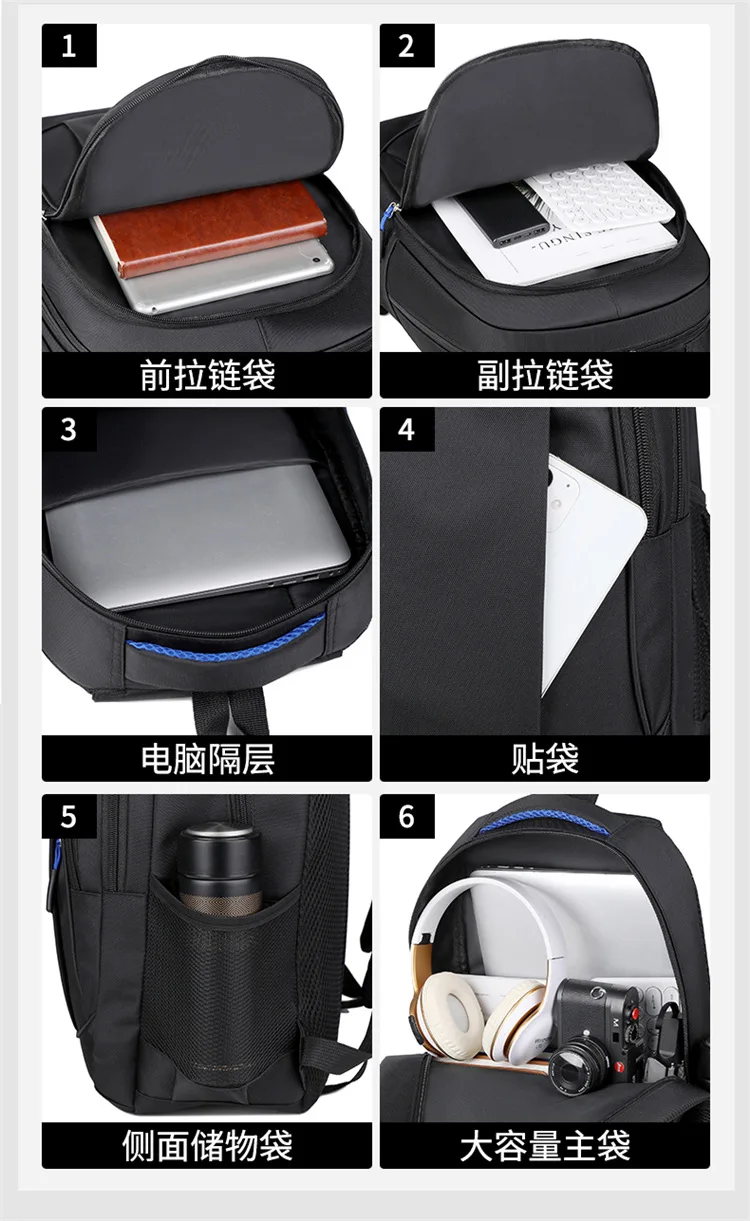 1
前拉链袋

2
副拉链袋

3
电脑隔层

4
贴袋

5
侧面储物袋

6
大容量主袋