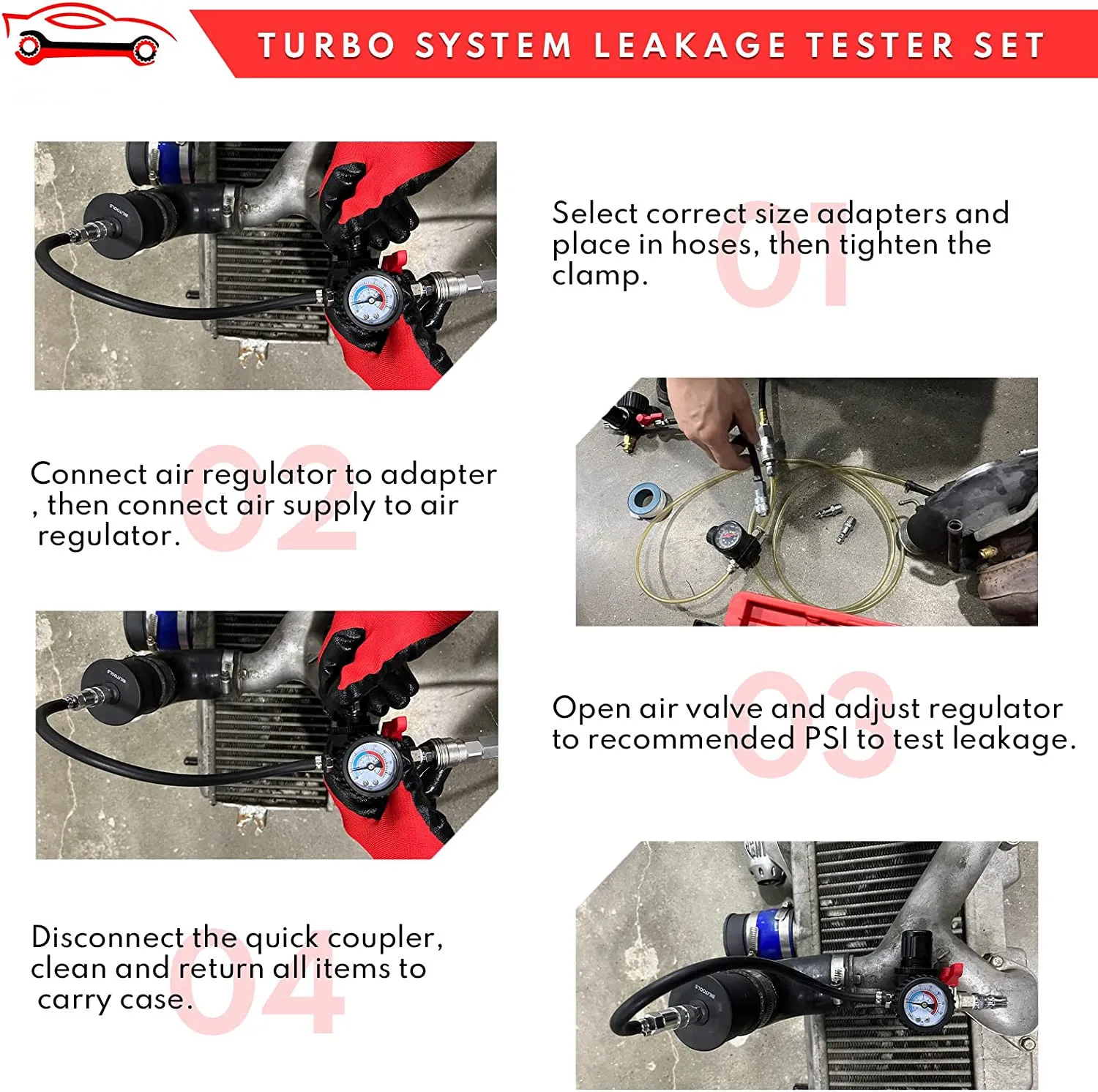 TURBO SYSTEM LEAKAGE TESTER SET

01
Select correct size adapters and place in hoses, then tighten the clamp.

02
Connect air regulator to adapter , then connect air supply to air regulator.

03
Open air valve and adjust regulator to recommended PSI to test leakage.

04
Disconnect the quick coupler, clean and return all items to carry case.