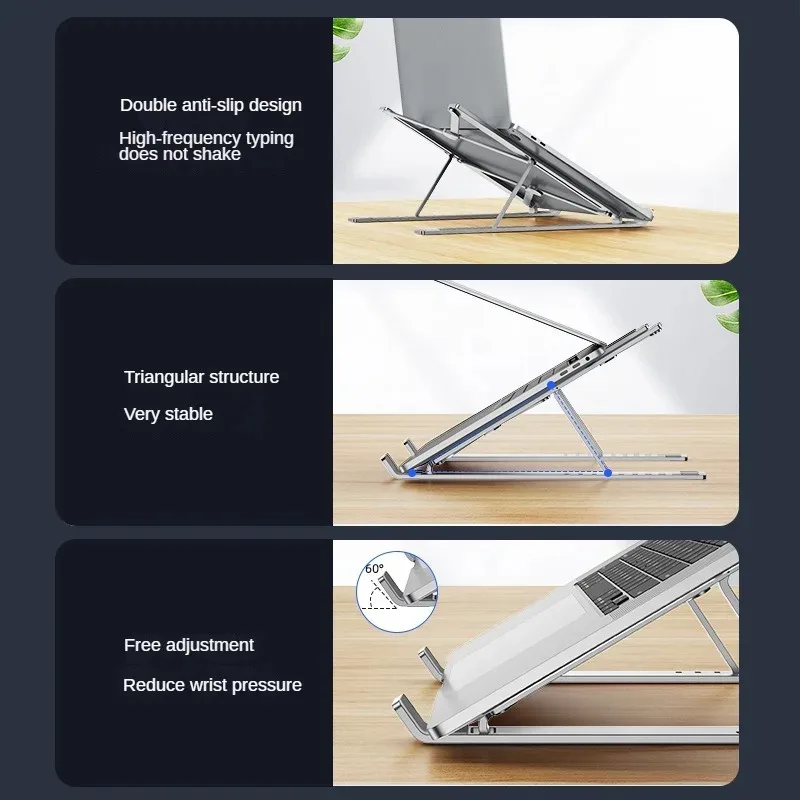 Double anti-slip design

High-frequency typing does not shake

Triangular structure

Very stable

60°

Free adjustment

Reduce wrist pressure