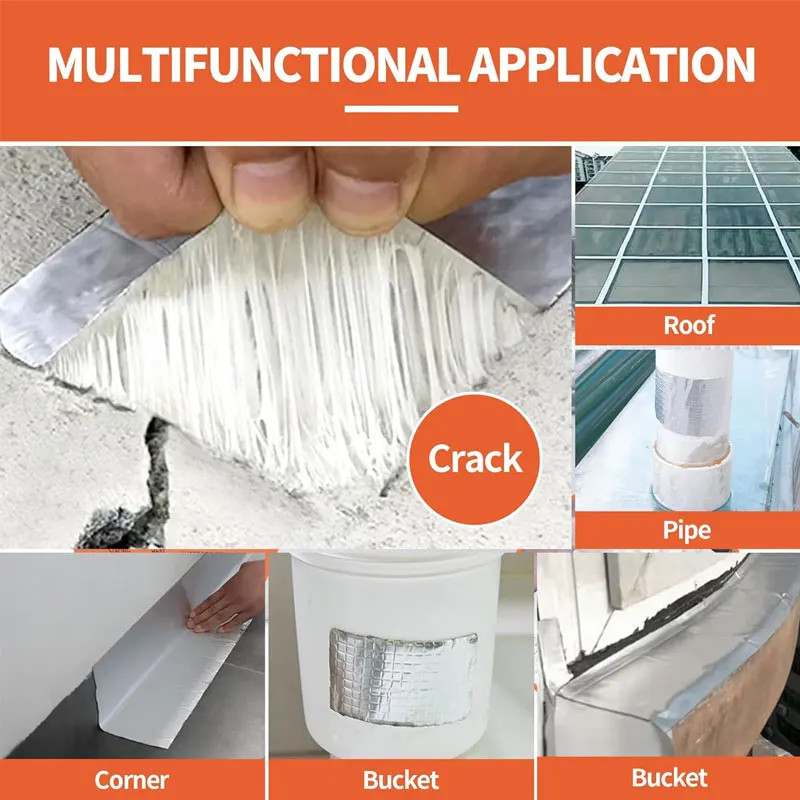 MULTIFUNCTIONAL APPLICATION

Crack

Roof

Pipe

Corner

Bucket

Bucket