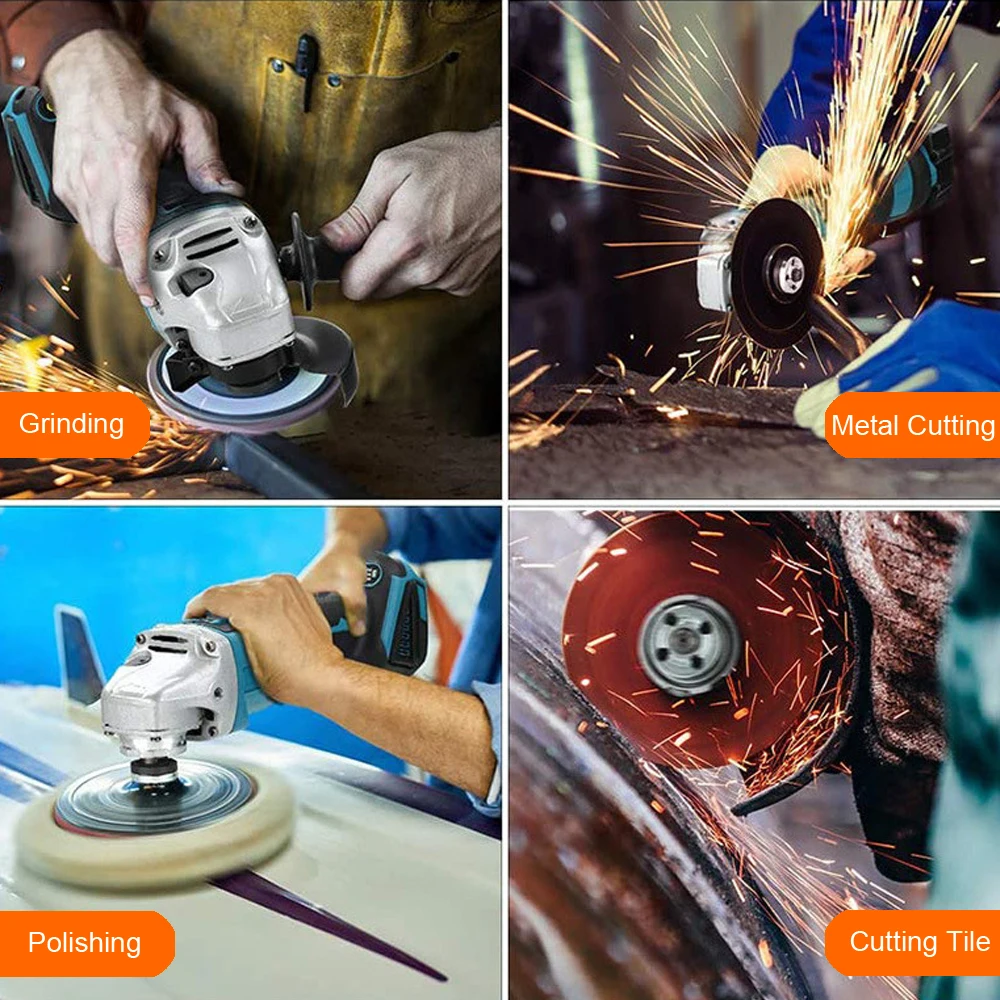 Grinding

Metal Cutting

Polishing

Cutting Tile