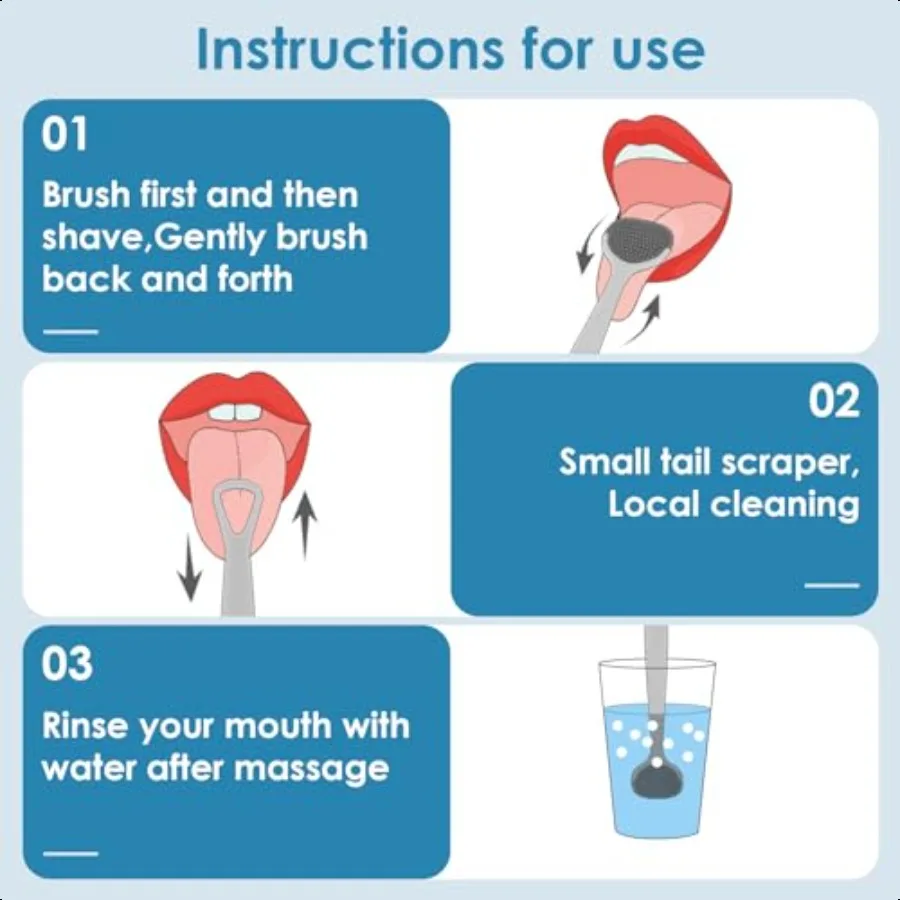 Instructions for use

01

Brush first and then shave,Gently brush back and forth

02

Small tail scraper, Local cleaning

03

Rinse your mouth with water after massage