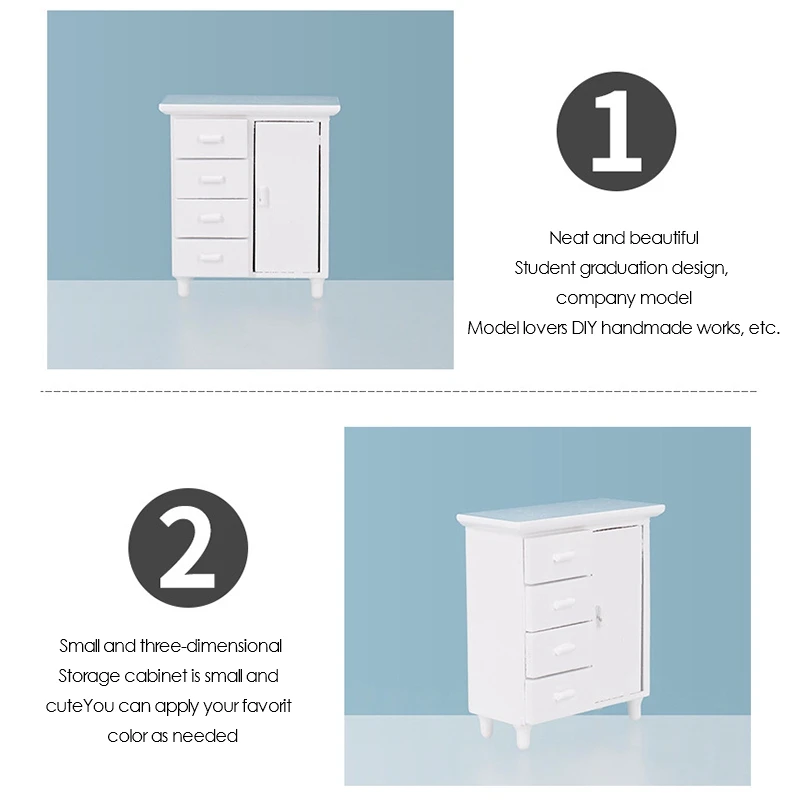 1

Neat and beautiful
Student graduation design,
company model
Model lovers DIY handmade works, etc.

2

Small and three-dimensional
Storage cabinet is small and
cuteYou can apply your favorit
color as needed