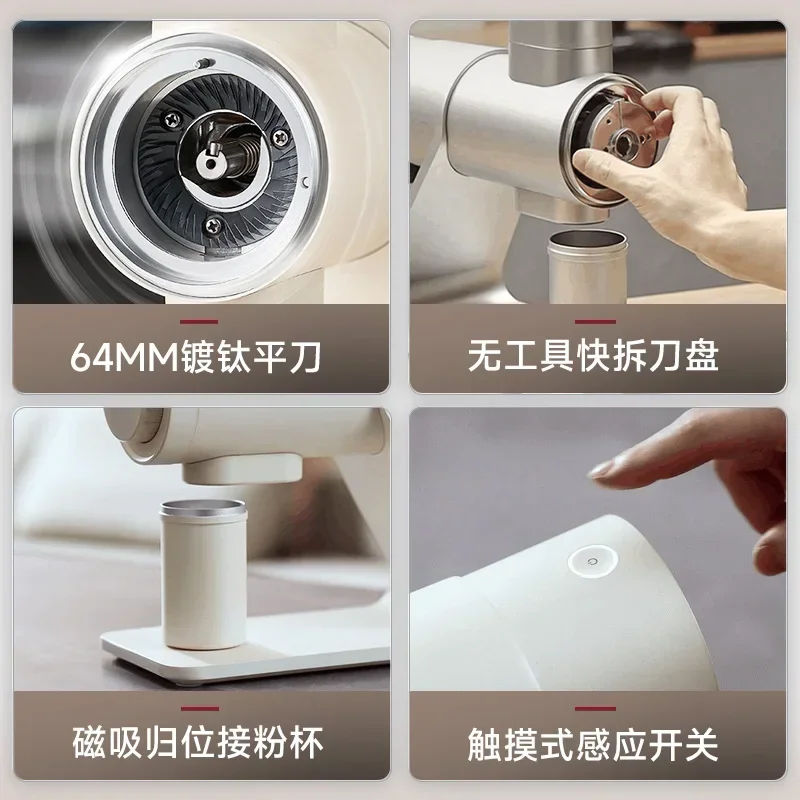 64MM镀钛平刀

无工具快拆刀盘

磁吸归位接粉杯

触摸式感应开关