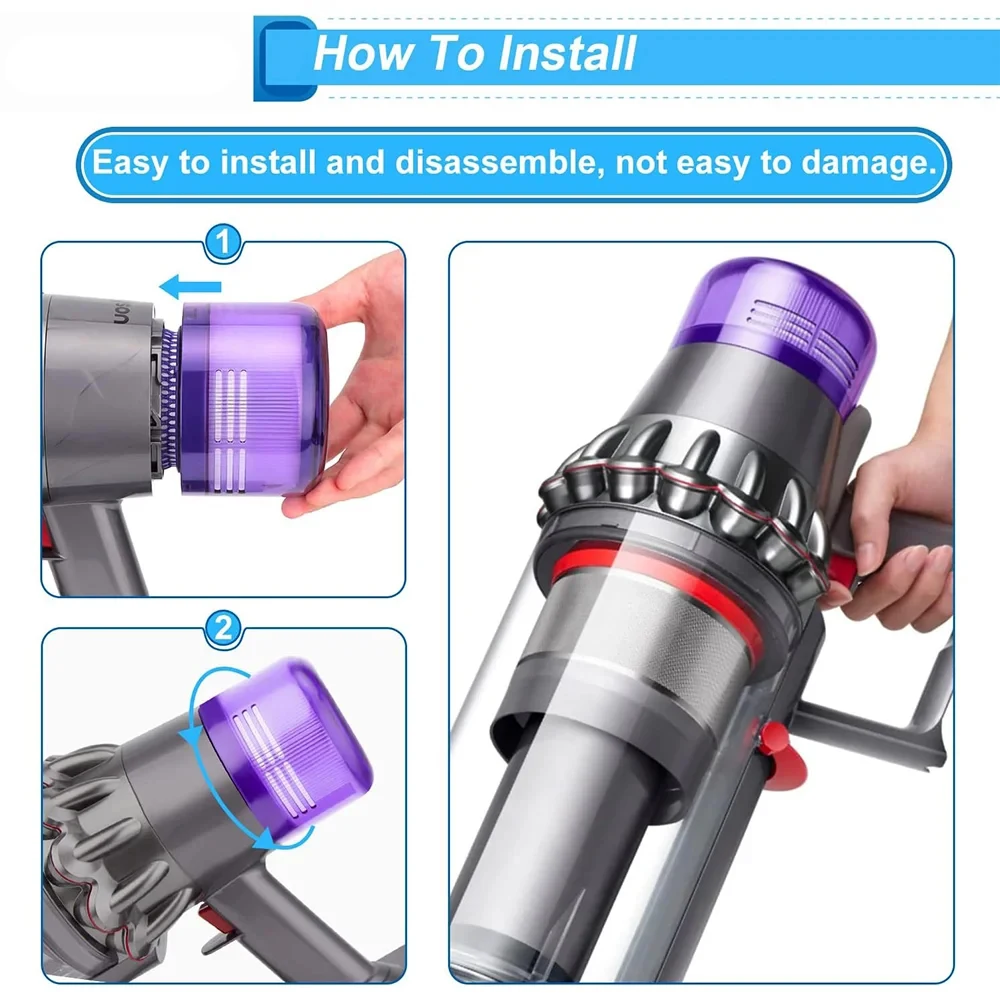 How To Install

Easy to install and disassemble, not easy to damage.

1

2