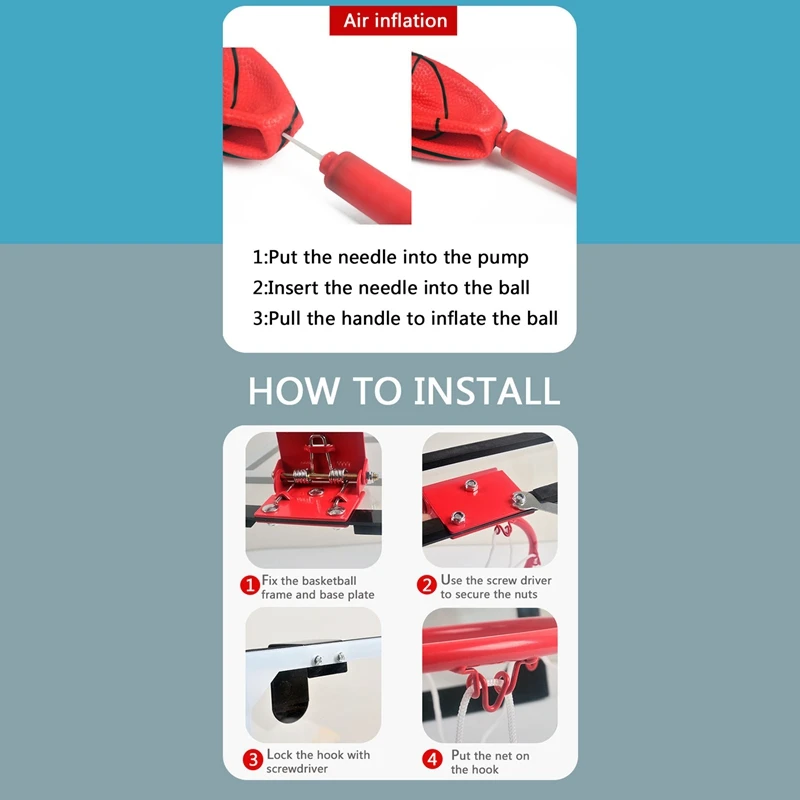 Air inflation

1:Put the needle into the pump
2:Insert the needle into the ball
3:Pull the handle to inflate the ball

HOW TO INSTALL

1 Fix the basketball frame and base plate

2 Use the screw driver to secure the nuts

3 Lock the hook with screwdriver

4 Put the net on the hook