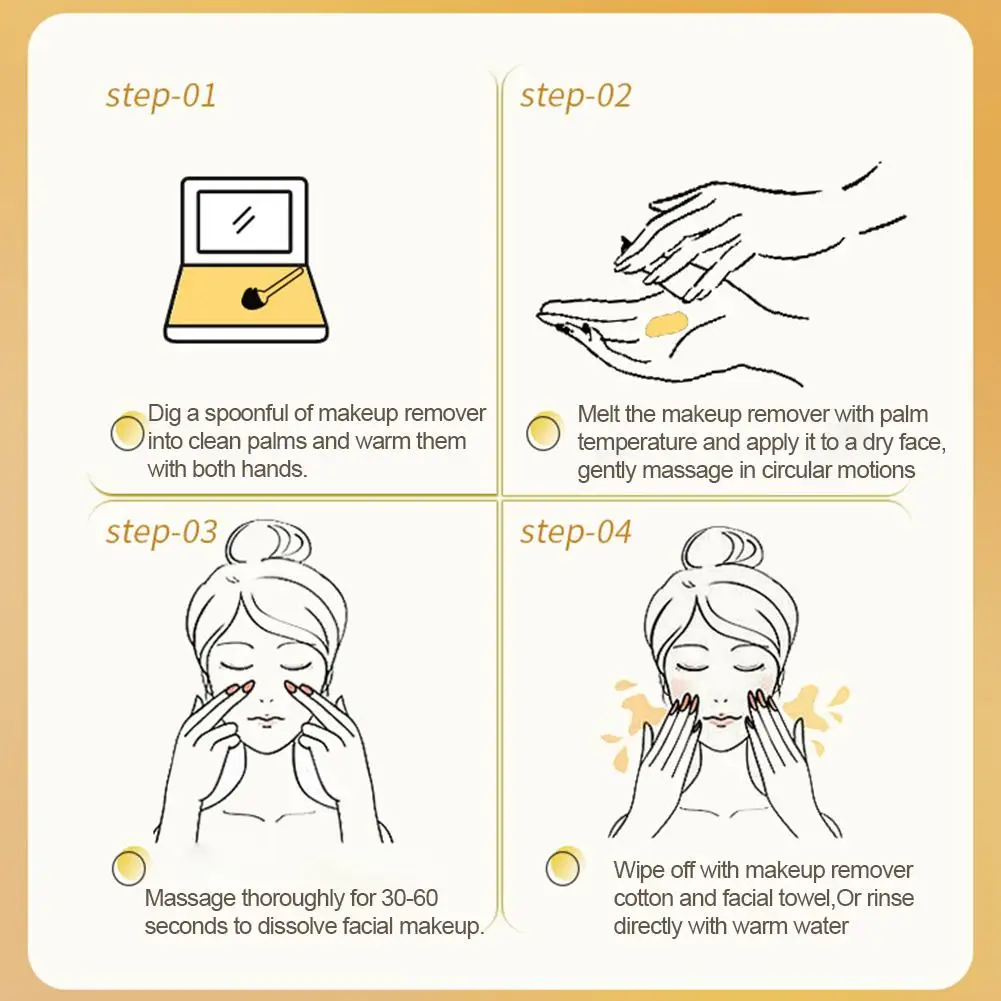 step-01

Dig a spoonful of makeup remover into clean palms and warm them with both hands.

step-02

Melt the makeup remover with palm temperature and apply it to a dry face, gently massage in circular motions

step-03

Massage thoroughly for 30-60 seconds to dissolve facial makeup.

step-04

Wipe off with makeup remover cotton and facial towel,Or rinse directly with warm water