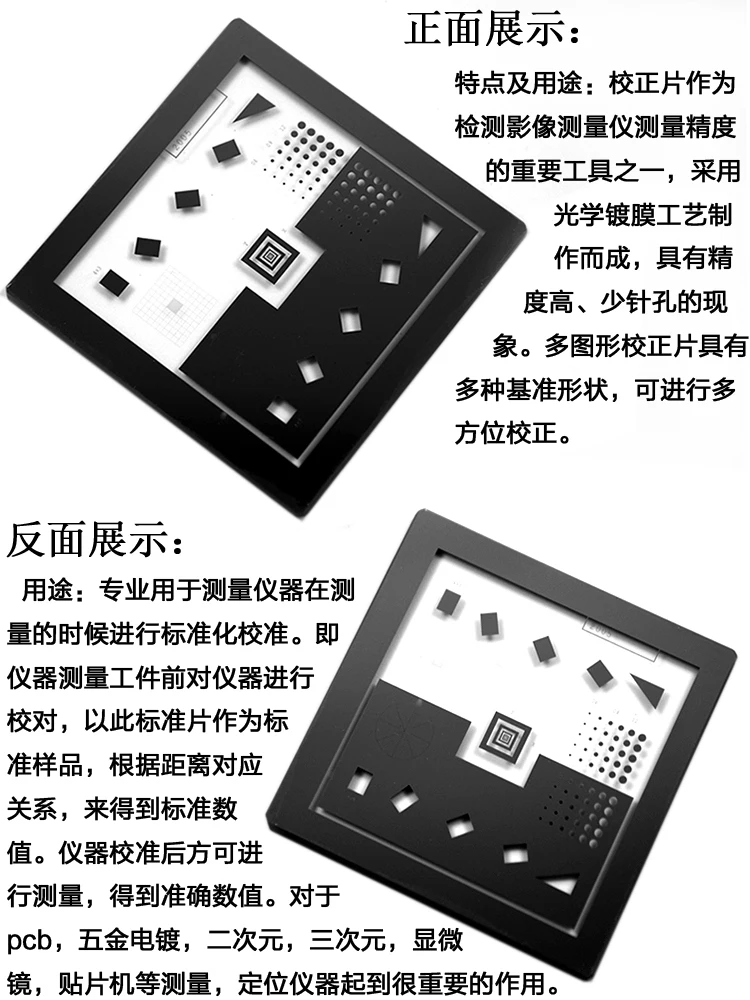 正面展示：

特点及用途：校正片作为检测影像测量仪测量精度的重要工具之一，采用光学镀膜工艺制作而成，具有精度高、少针孔的现象。多图形校正片具有多种基准形状，可进行多方位校正。

反面展示：

用途：专业用于测量仪器在测量的时候进行标准化校准。即仪器测量工件前对仪器进行校对，以此标准片作为标准样品，根据距离对应关系，来得到标准数值。仪器校准后方可进行测量，得到准确数值。对于pcb，五金电镀，二次元，三次元，显微镜，贴片机等测量，定位仪器起到很重要的作用。