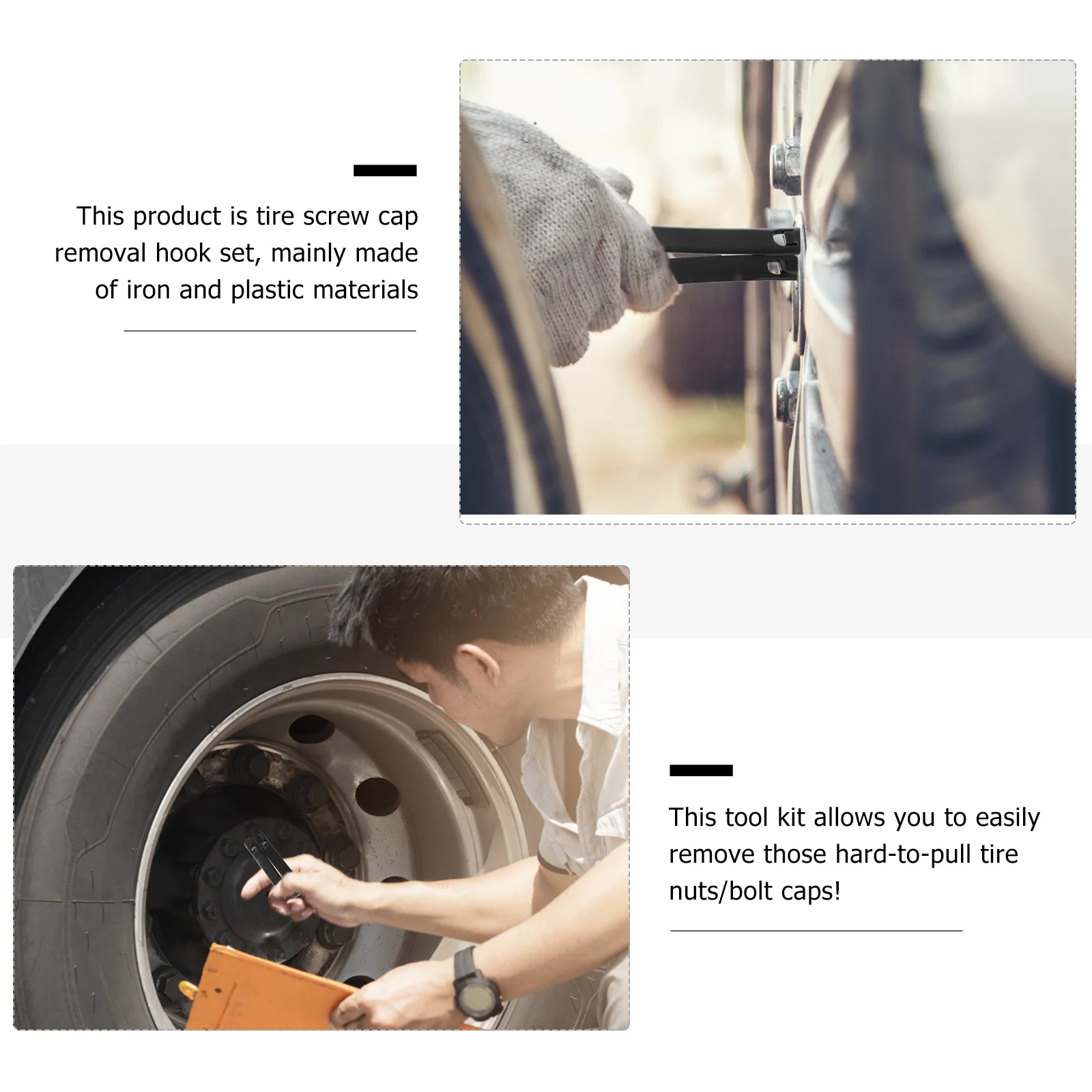 This product is tire screw cap removal hook set, mainly made of iron and plastic materials

This tool kit allows you to easily remove those hard-to-pull tire nuts/bolt caps!