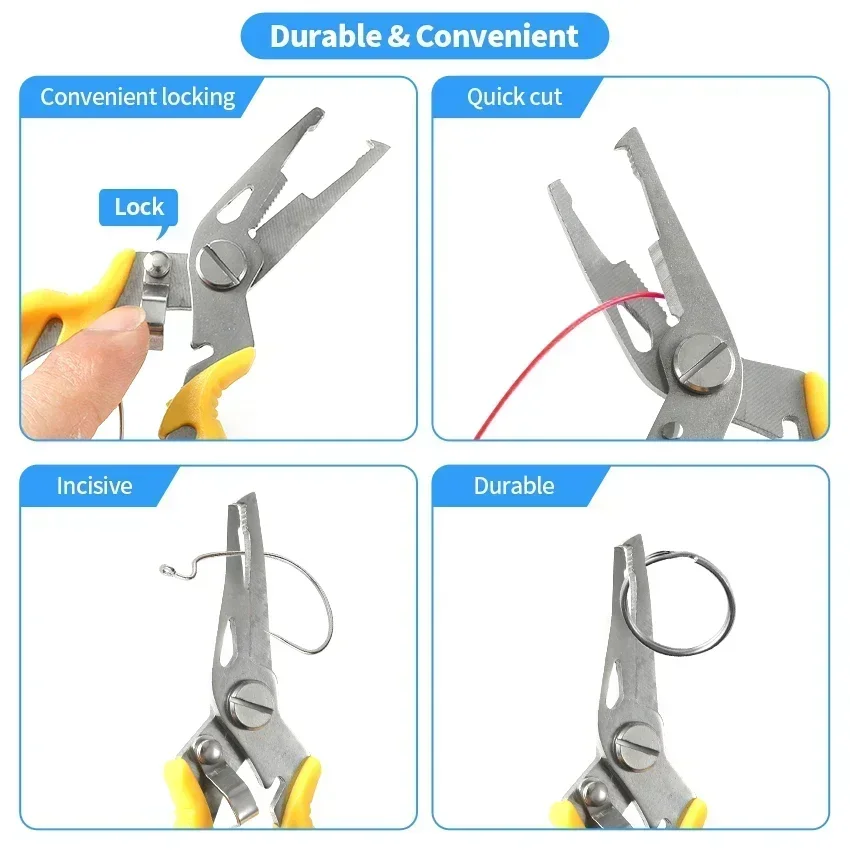 Durable & Convenient

Convenient locking

Lock

Quick cut

Incisive

Durable