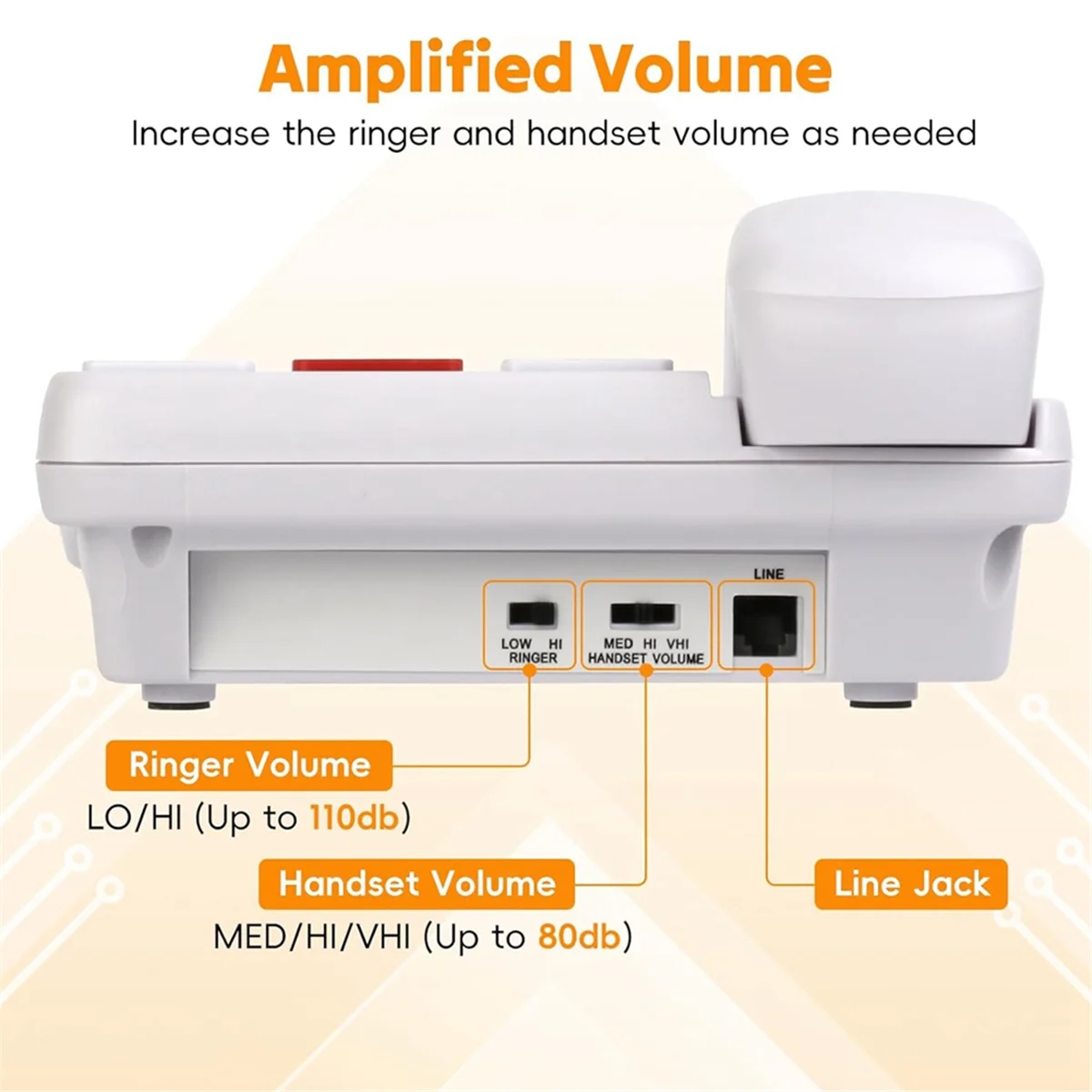 Amplified Volume

Increase the ringer and handset volume as needed

LOW HI
RINGER

MED HI VHI
HANDSET VOLUME

LINE

Ringer Volume
LO/HI (Up to 110db)

Handset Volume
MED/HI/VHI (Up to 80db)

Line Jack