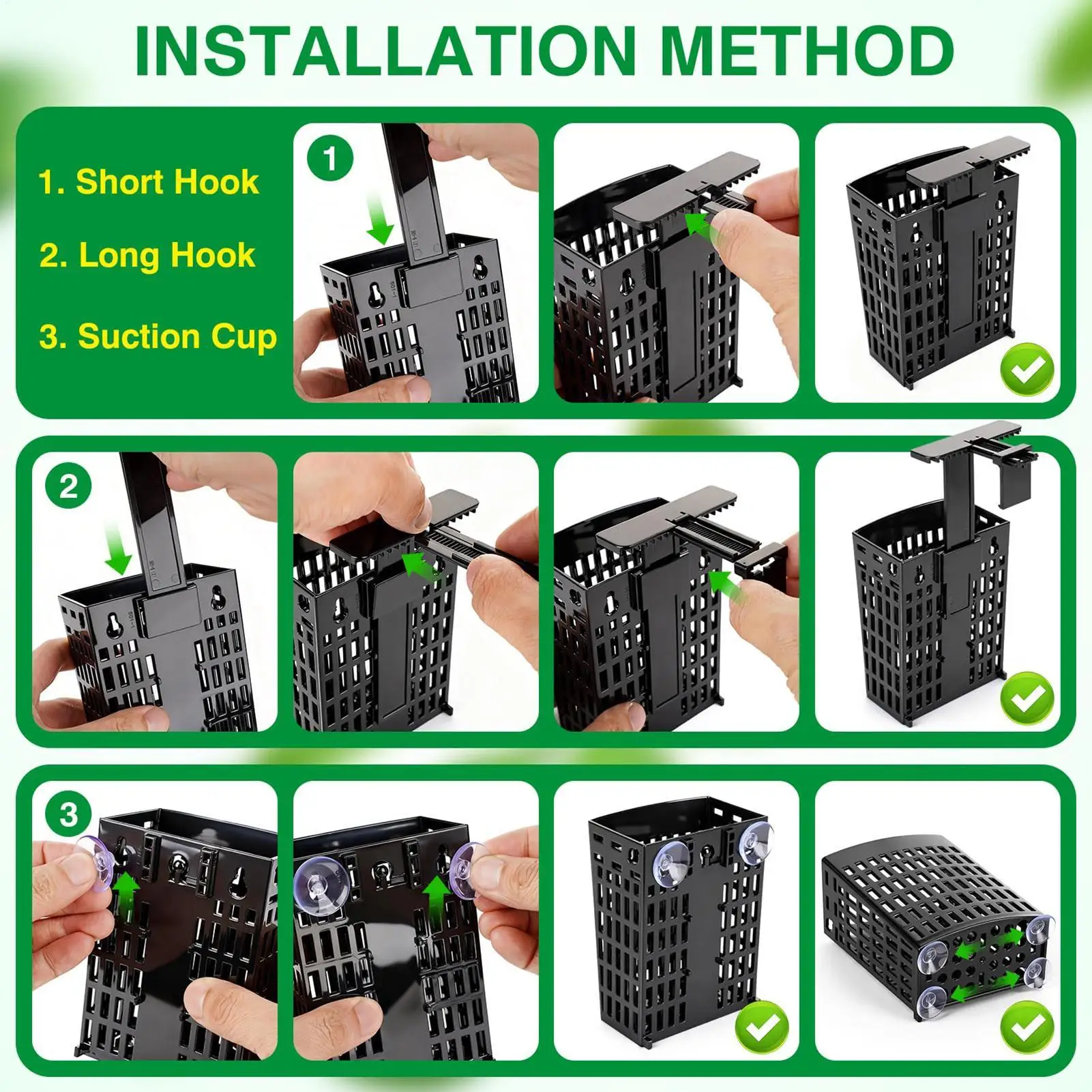 INSTALLATION METHOD

1. Short Hook

2. Long Hook

3. Suction Cup

1

2

3