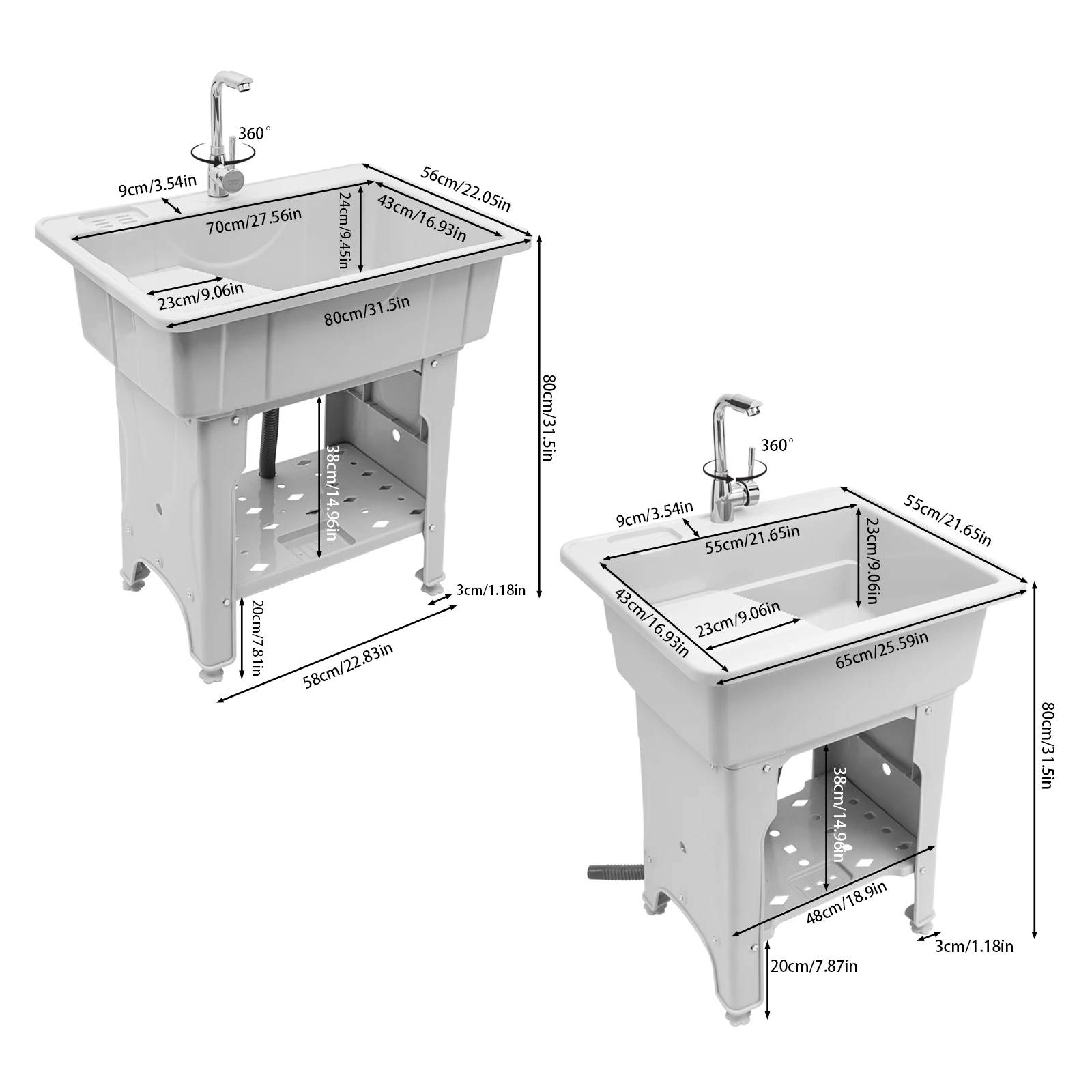 360°
9cm/3.54in
56cm/22.05in
70cm/27.56in
24cm/9.45in
43cm/16.93in
23cm/9.06in
80cm/31.5in
80cm/31.5in
38cm/14.96in
3cm/1.18in
20cm/7.81in
58cm/22.83in

360°
9cm/3.54in
55cm/21.65in
55cm/21.65in
23cm/9.06in
43cm/16.93in
23cm/9.06in
65cm/25.59in
80cm/31.5in
38cm/14.96in
48cm/18.9in
3cm/1.18in
20cm/7.87in