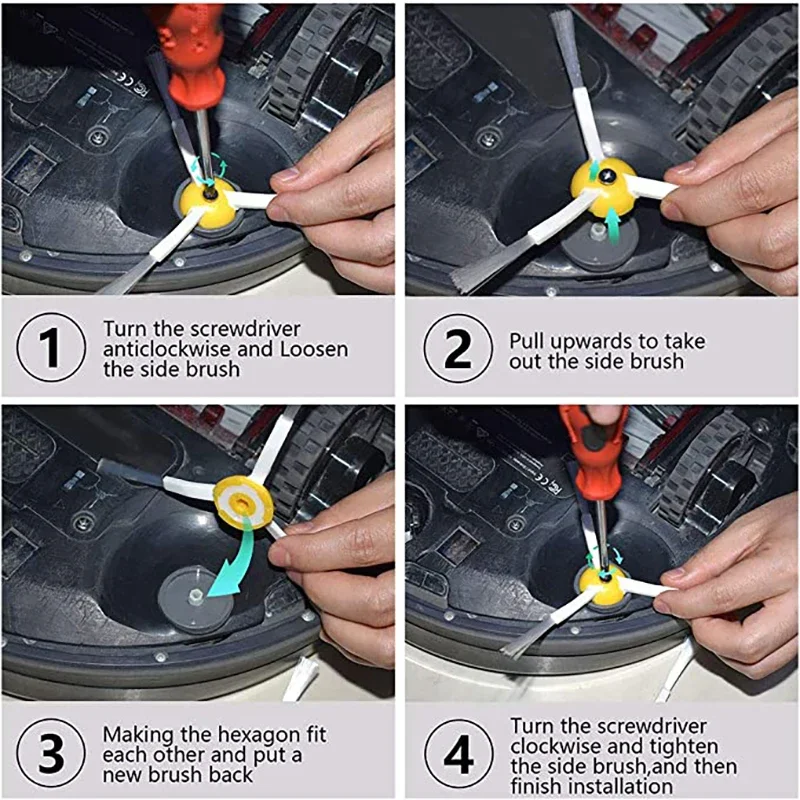 1 Turn the screwdriver anticlockwise and Loosen the side brush

2 Pull upwards to take out the side brush

3 Making the hexagon fit each other and put a new brush back

4 Turn the screwdriver clockwise and tighten the side brush,and then finish installation