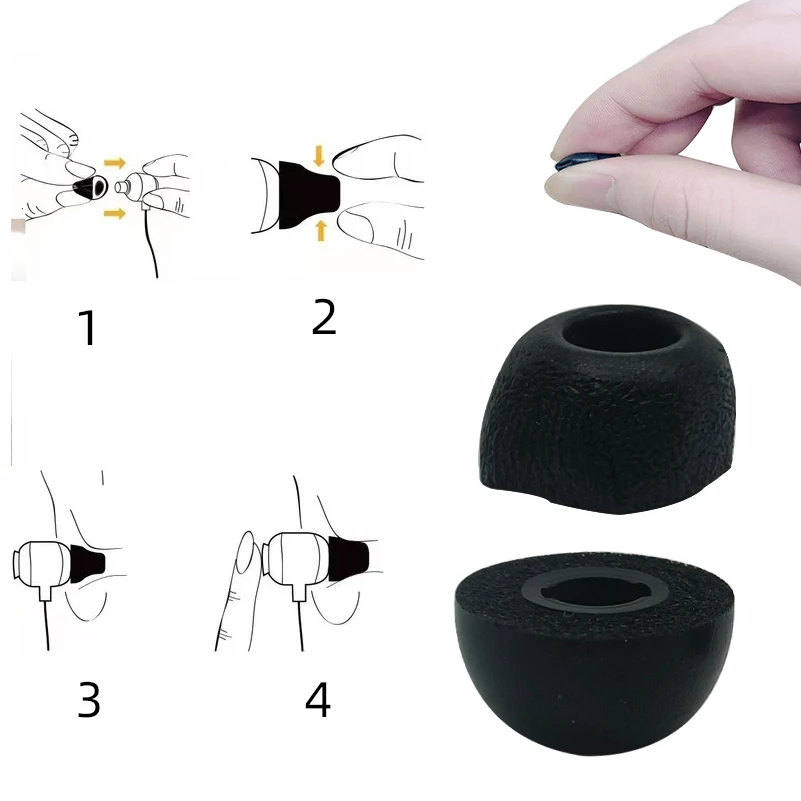 1

2

3

4