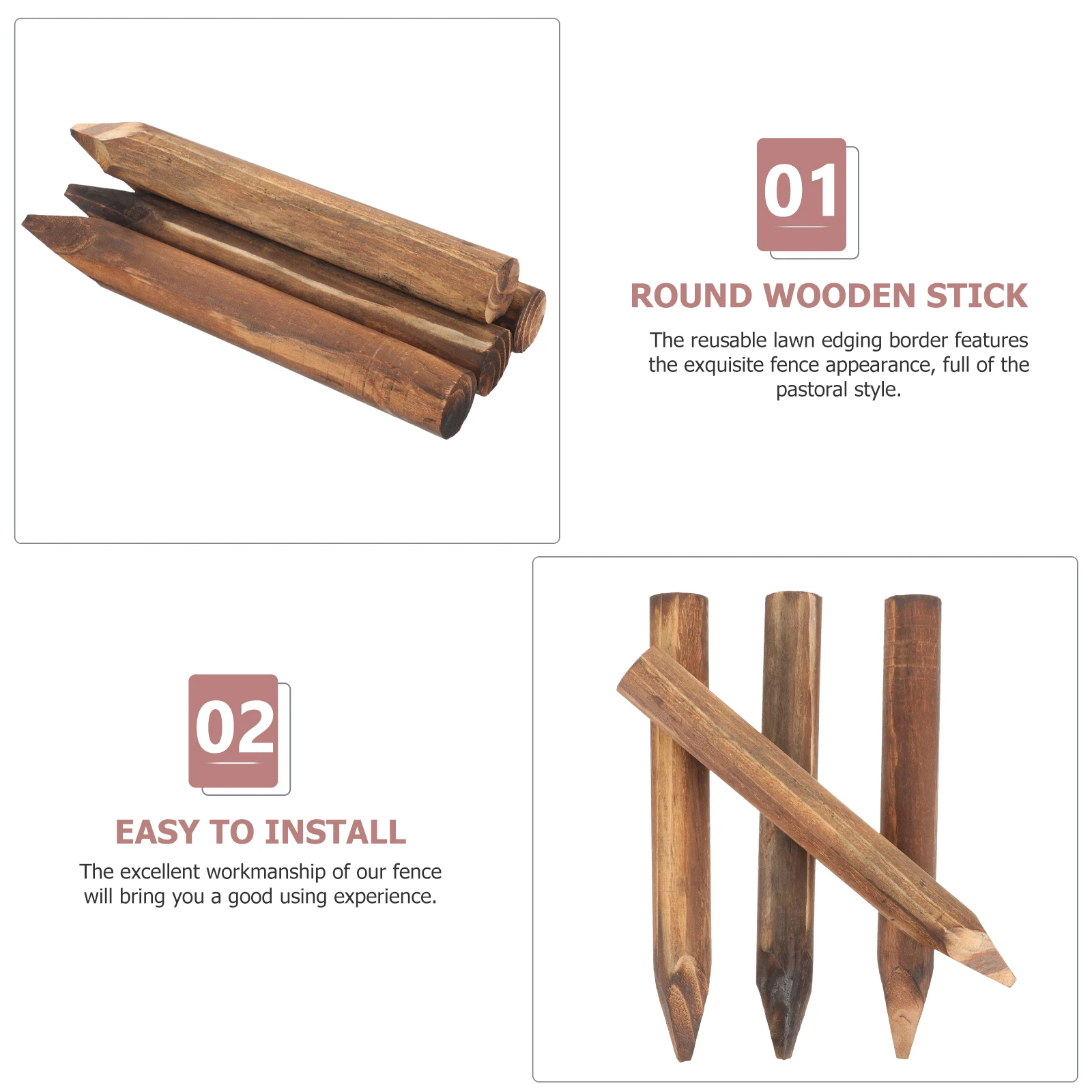 01

ROUND WOODEN STICK

The reusable lawn edging border features the exquisite fence appearance, full of the pastoral style.

02

EASY TO INSTALL

The excellent workmanship of our fence will bring you a good using experience.