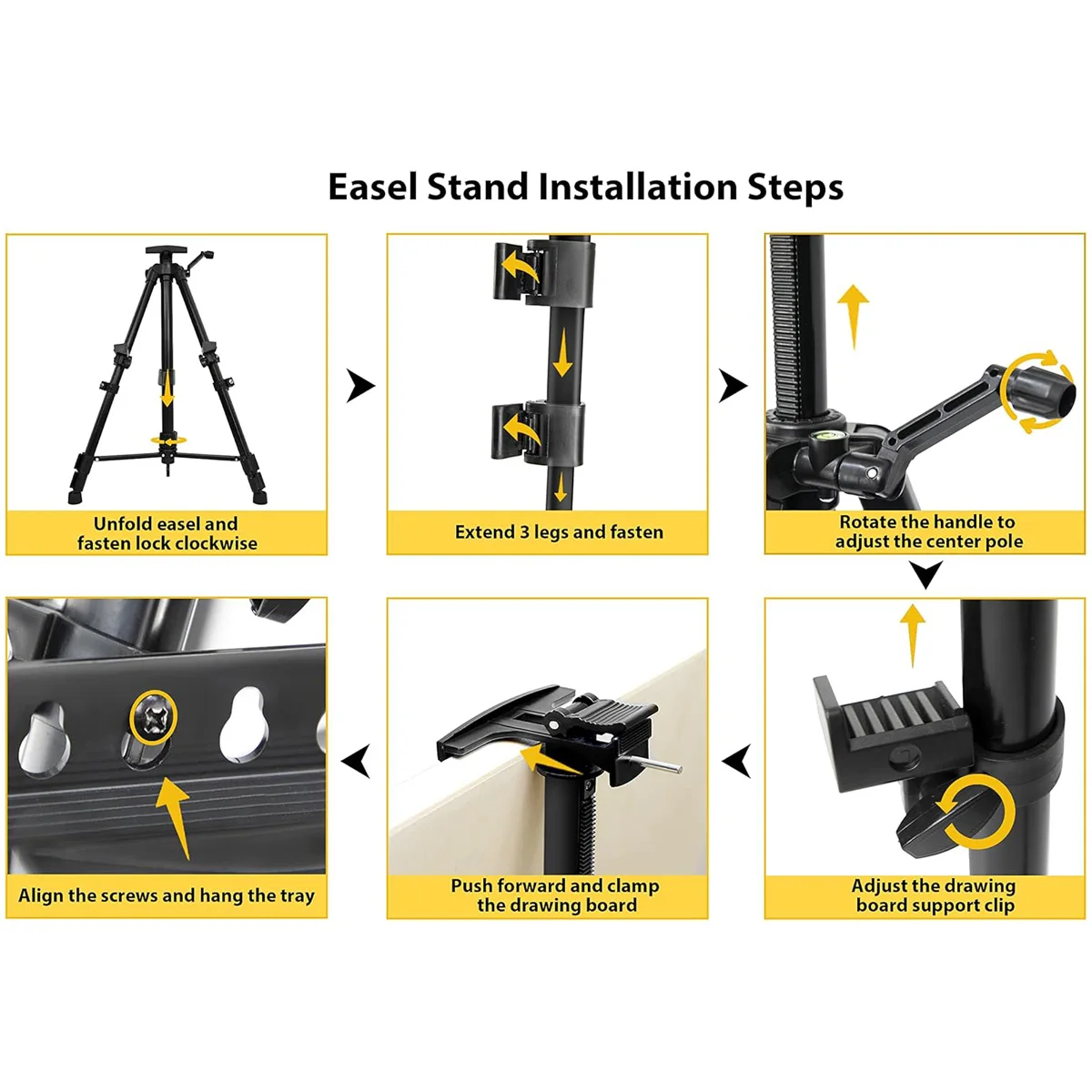 Easel Stand Installation Steps

Unfold easel and fasten lock clockwise

Extend 3 legs and fasten

Rotate the handle to adjust the center pole

Adjust the drawing board support clip

Push forward and clamp the drawing board

Align the screws and hang the tray