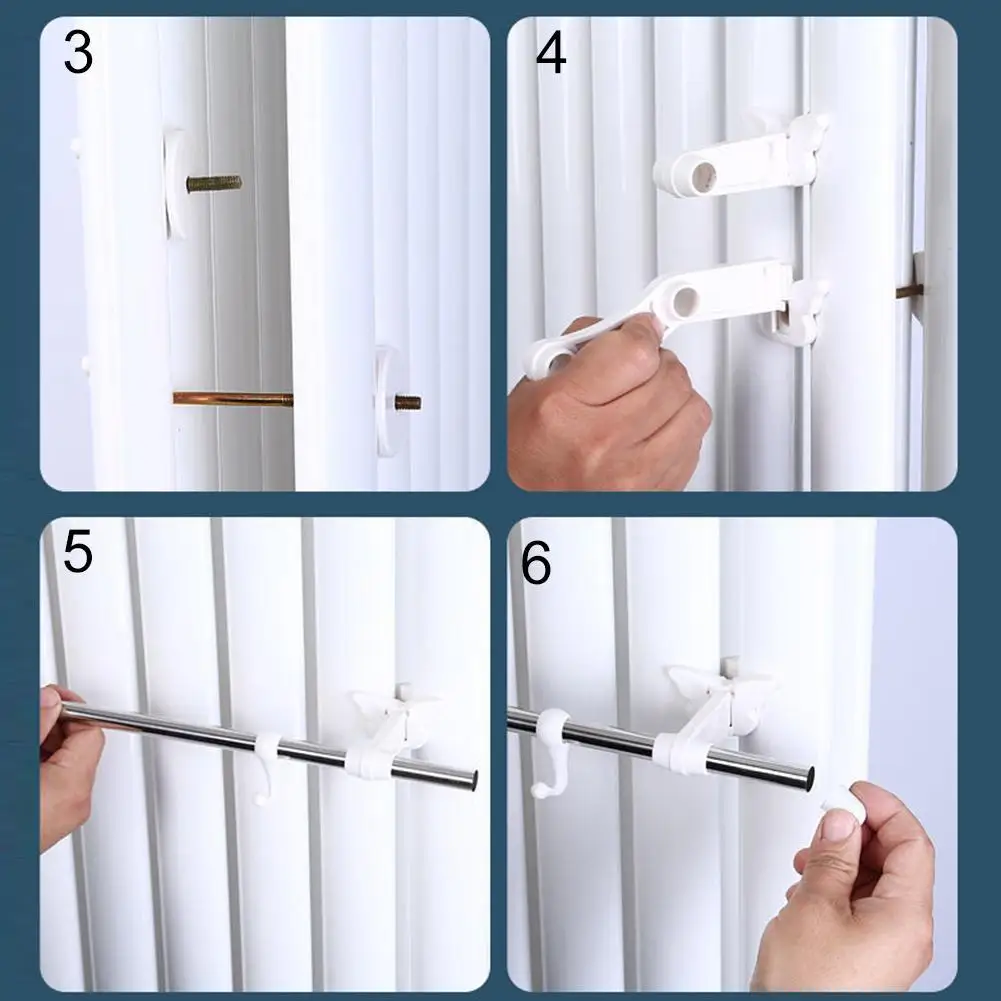 3

4

5

6