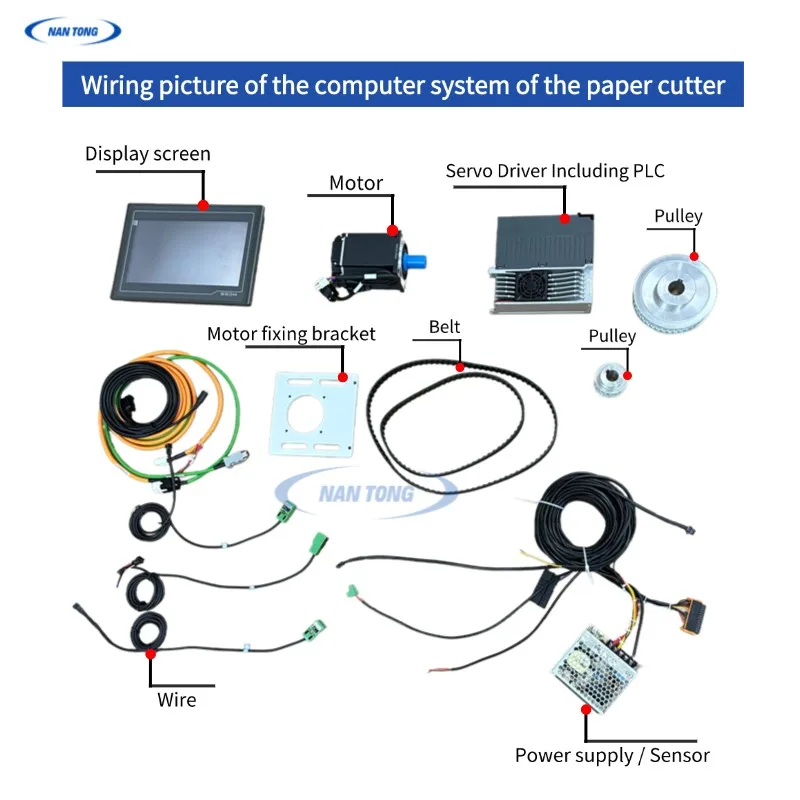 NAN TONG

Wiring picture of the computer system of the paper cutter

Display screen

Motor

Servo Driver Including PLC

Pulley

Motor fixing bracket

Belt

Pulley

NAN TONG

Wire

Power supply / Sensor