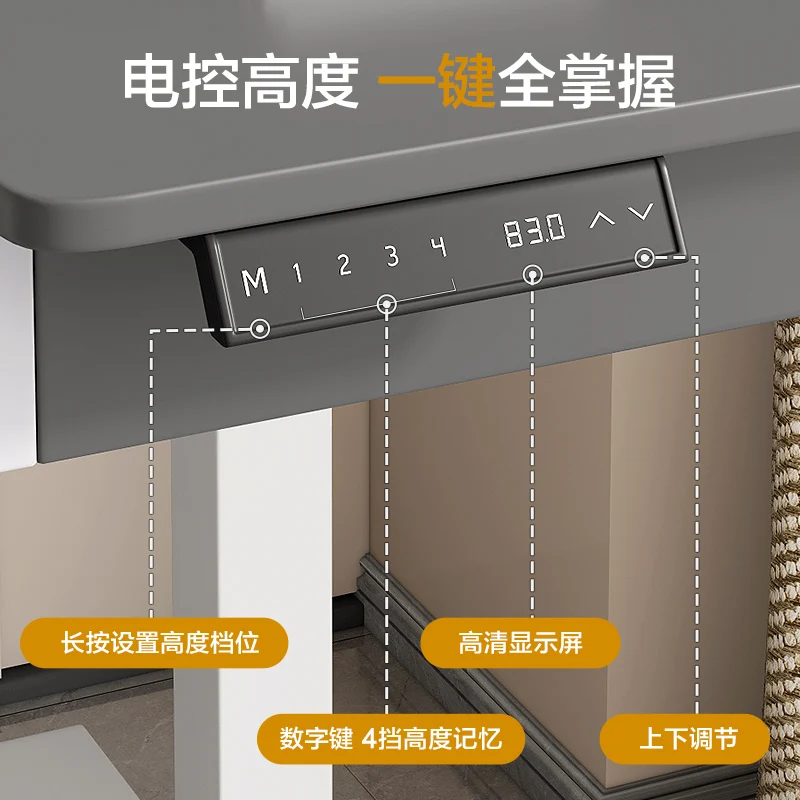 电控高度 一键全掌握

M 1 2 3 4

83.0

长按设置高度档位

高清显示屏

数字键 4挡高度记忆

上下调节