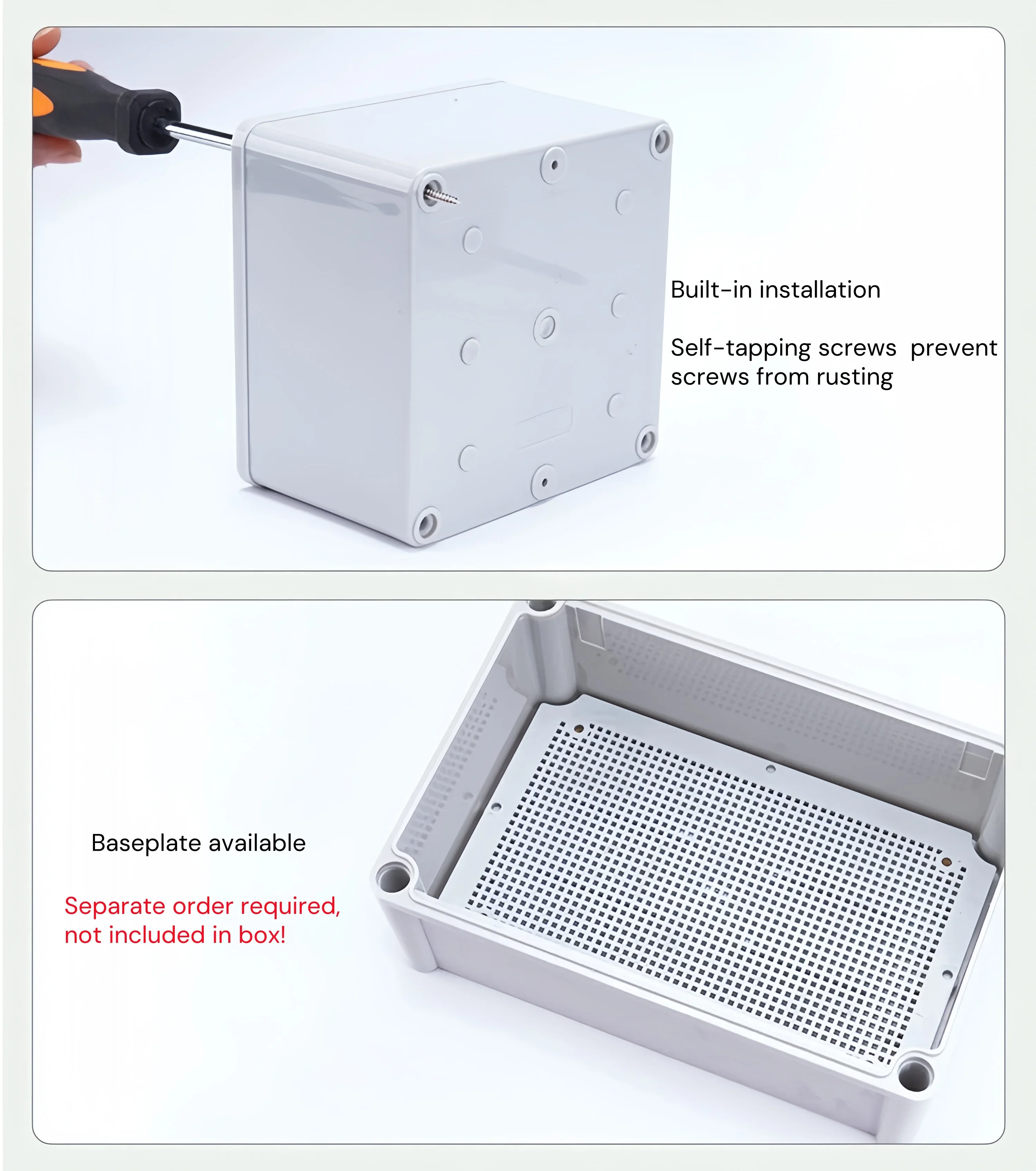 Built-in installation

Self-tapping screws prevent screws from rusting

Baseplate available

Separate order required, not included in box!