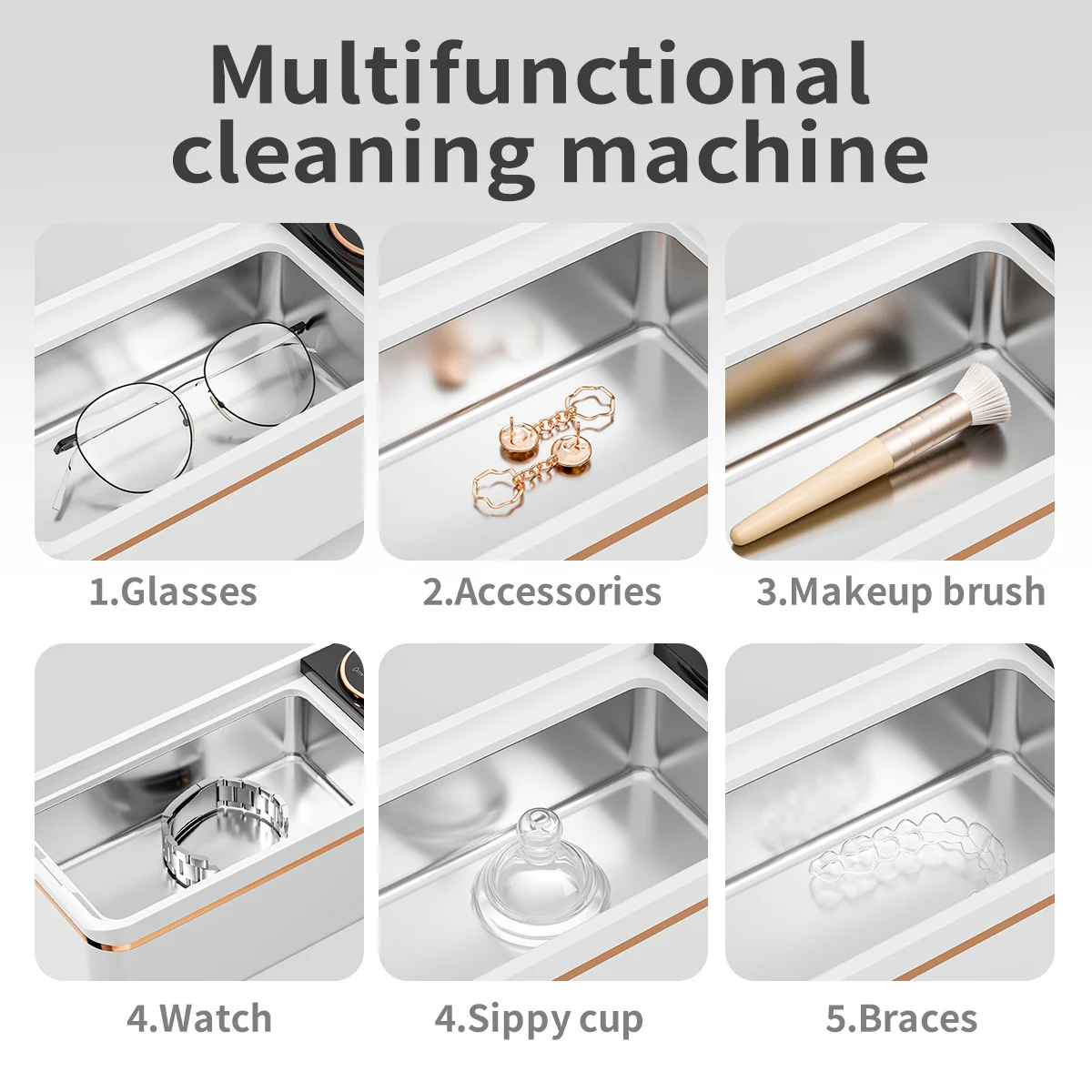 Multifunctional cleaning machine

1.Glasses

2.Accessories

3.Makeup brush

4.Watch

4.Sippy cup

5.Braces