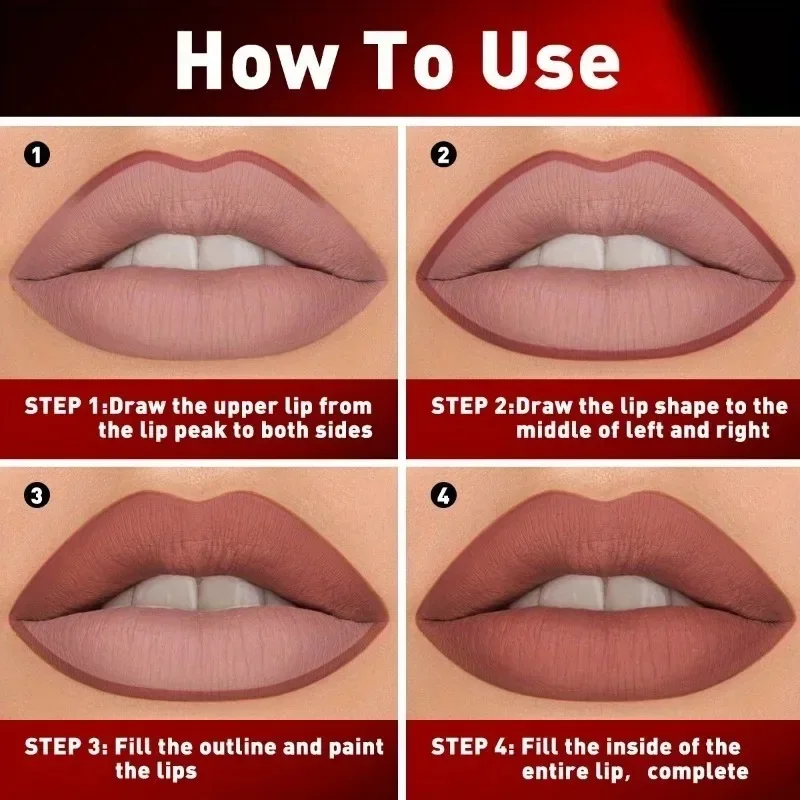 How To Use

1

STEP 1:Draw the upper lip from the lip peak to both sides

2

STEP 2:Draw the lip shape to the middle of left and right

3

STEP 3: Fill the outline and paint the lips

4

STEP 4: Fill the inside of the entire lip, complete