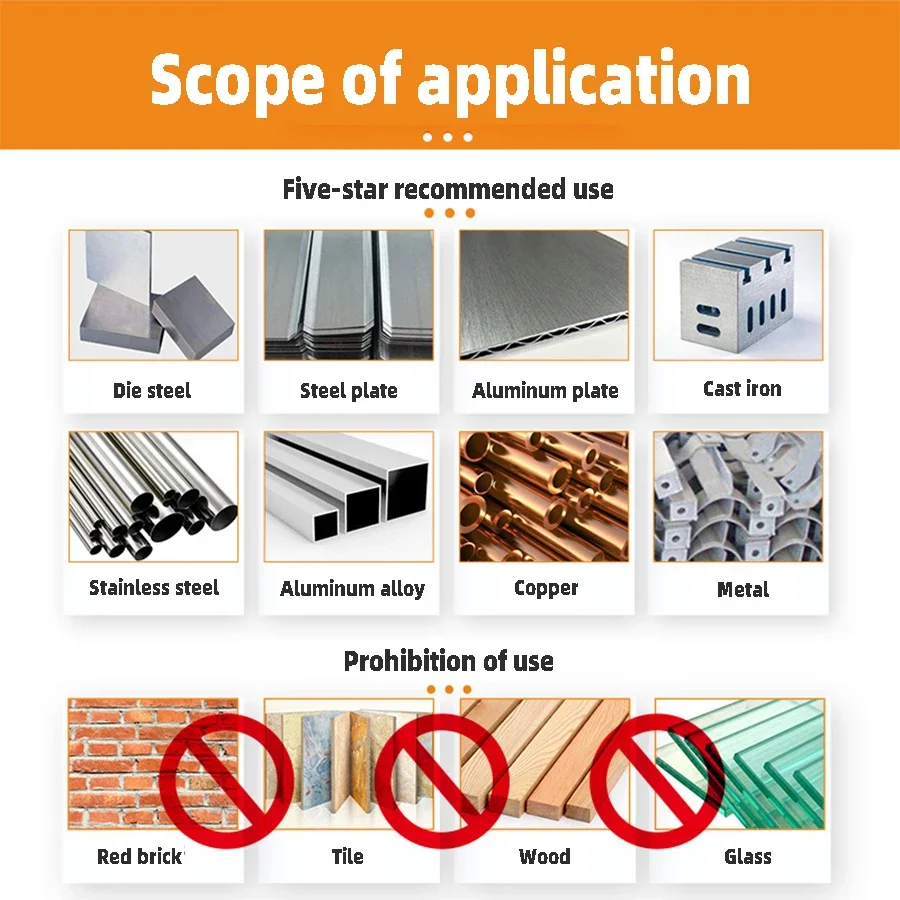 Scope of application

Five-star recommended use

Die steel

Steel plate

Aluminum plate

Cast iron

Stainless steel

Aluminum alloy

Copper

Metal

Prohibition of use

Red brick

Tile

Wood

Glass