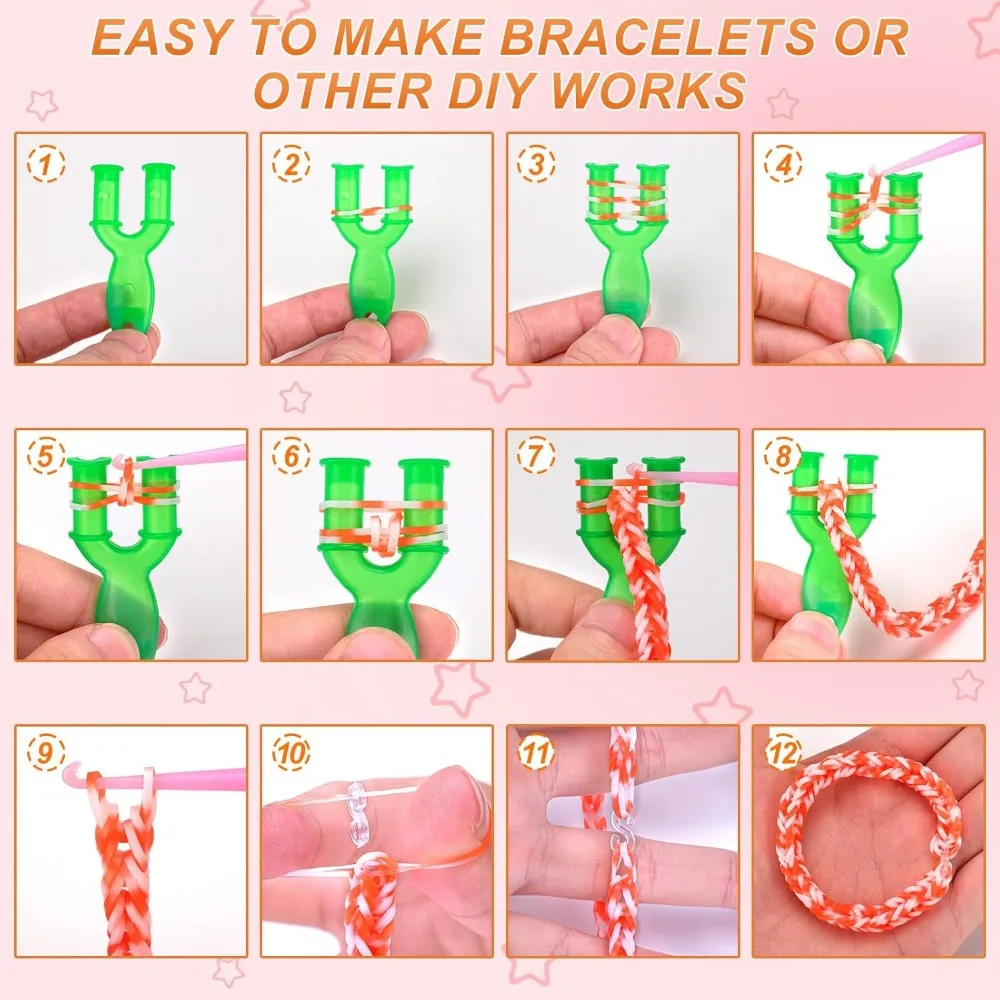 EASY TO MAKE BRACELETS OR OTHER DIY WORKS

1

2

3

4

5

6

7

8

9

10

11

12