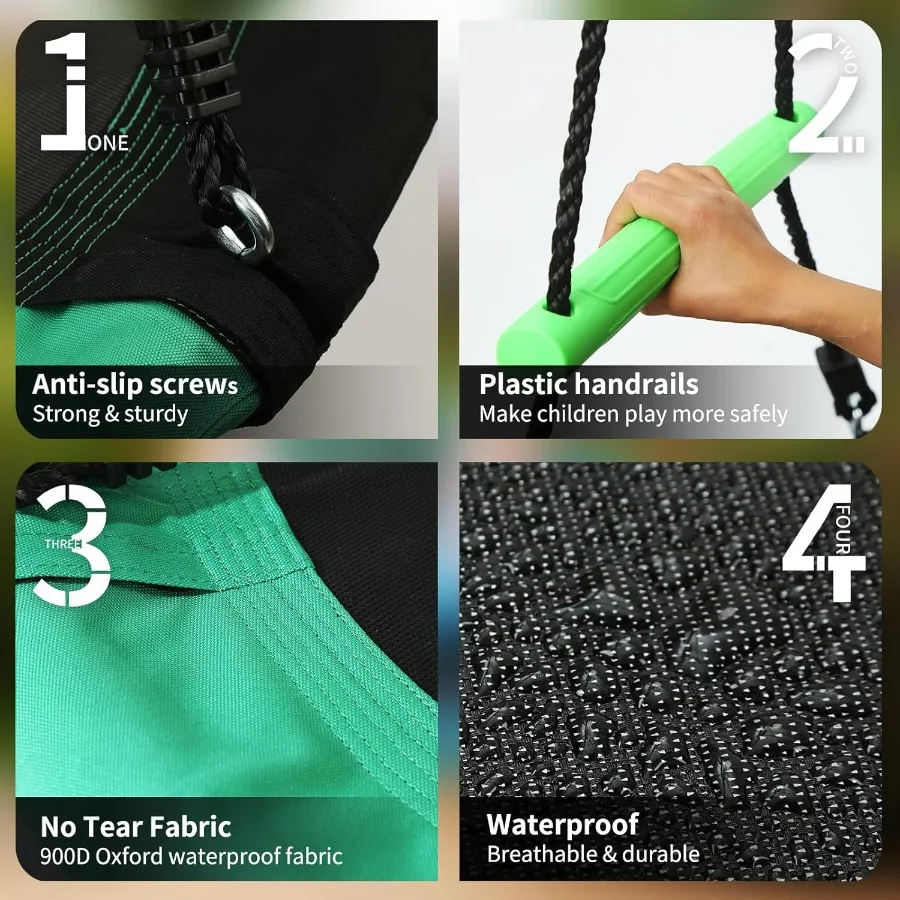 1 ONE

Anti-slip screws
Strong & sturdy

2 TWO

Plastic handrails
Make children play more safely

3 THREE

No Tear Fabric
900D Oxford waterproof fabric

4 FOUR

Waterproof
Breathable & durable