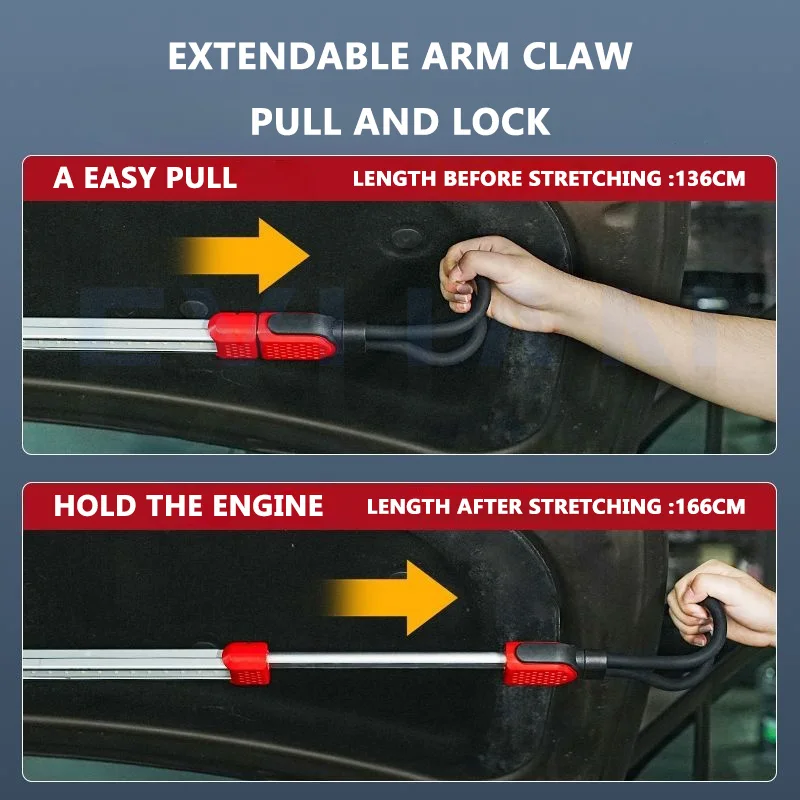 EXTENDABLE ARM CLAW
PULL AND LOCK

A EASY PULL
LENGTH BEFORE STRETCHING :136CM

HOLD THE ENGINE
LENGTH AFTER STRETCHING :166CM