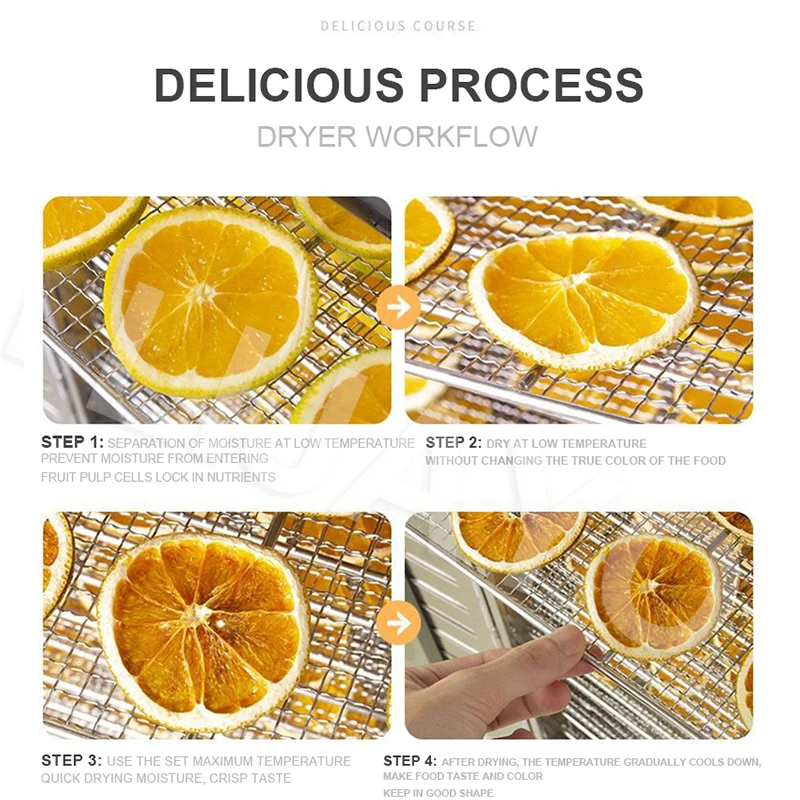 DELICIOUS COURSE

DELICIOUS PROCESS

DRYER WORKFLOW

STEP 1: SEPARATION OF MOISTURE AT LOW TEMPERATURE
PREVENT MOISTURE FROM ENTERING
FRUIT PULP CELLS LOCK IN NUTRIENTS

STEP 2: DRY AT LOW TEMPERATURE
WITHOUT CHANGING THE TRUE COLOR OF THE FOOD

STEP 3: USE THE SET MAXIMUM TEMPERATURE
QUICK DRYING MOISTURE, CRISP TASTE

STEP 4: AFTER DRYING, THE TEMPERATURE GRADUALLY COOLS DOWN,
MAKE FOOD TASTE AND COLOR
KEEP IN GOOD SHAPE